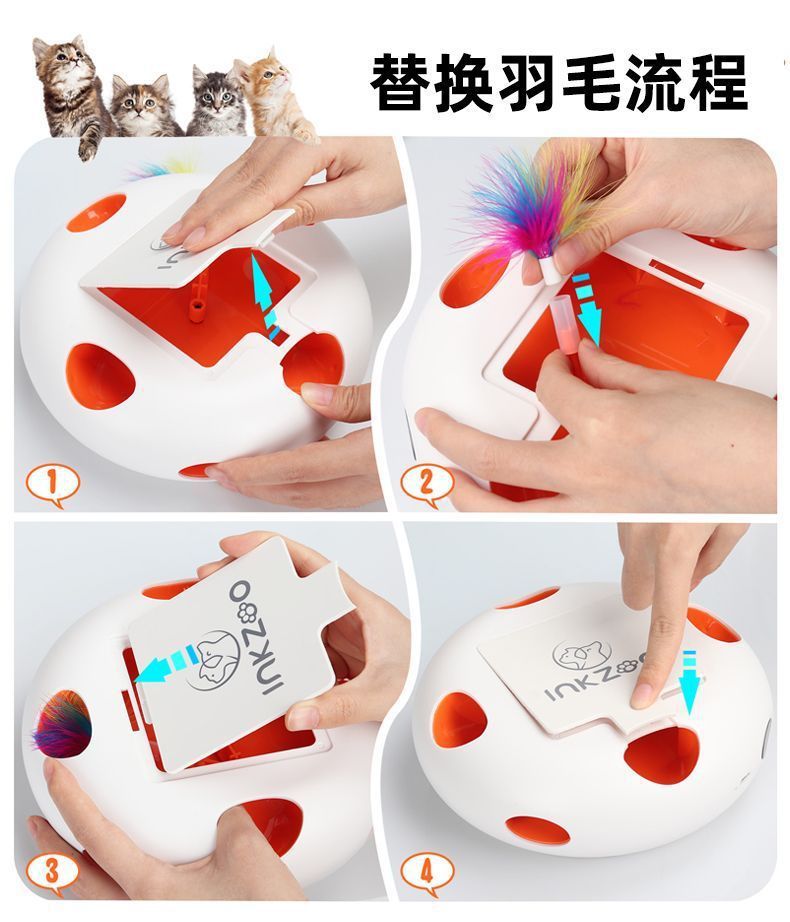 替换羽毛流程

1

2

INKZOO

3

INKZOO

4