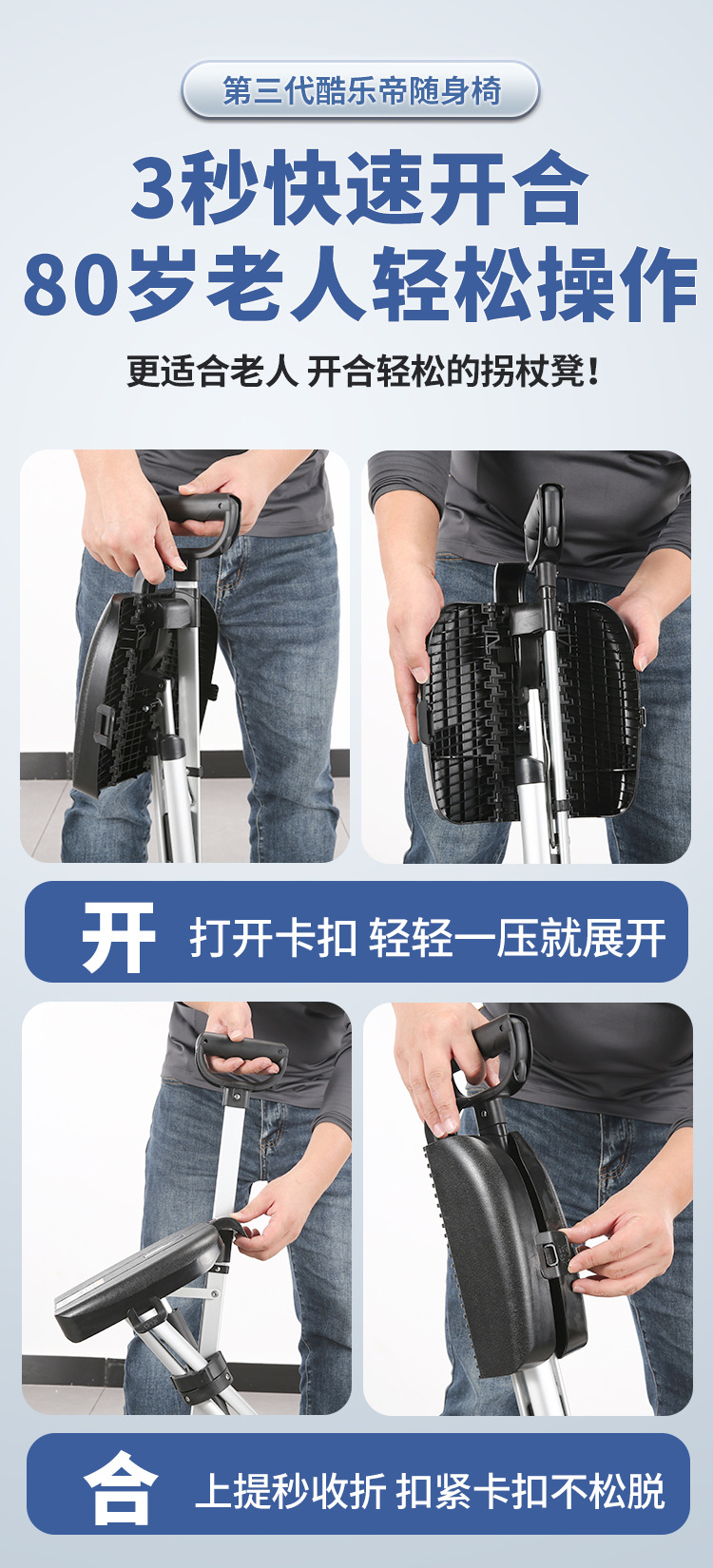 第三代酷乐帝随身椅

3秒快速开合
80岁老人轻松操作

更适合老人 开合轻松的拐杖凳！

开 打开卡扣 轻轻一压就展开

合 上提秒收折 扣紧卡扣不松脱