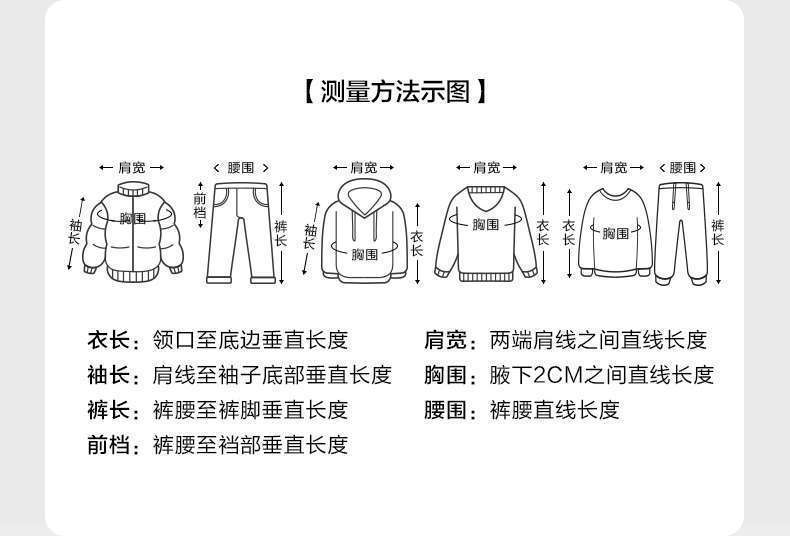 【测量方法示图】

肩宽 袖长 胸围

腰围 前档 裤长

肩宽 袖长 胸围 衣长

肩宽 胸围 衣长

肩宽 衣长 胸围

腰围 裤长

衣长：领口至底边垂直长度

袖长：肩线至袖子底部垂直长度

裤长：裤腰至裤脚垂直长度

前档：裤腰至裆部垂直长度

肩宽：两端肩线之间直线长度

胸围：腋下2CM之间直线长度

腰围：裤腰直线长度