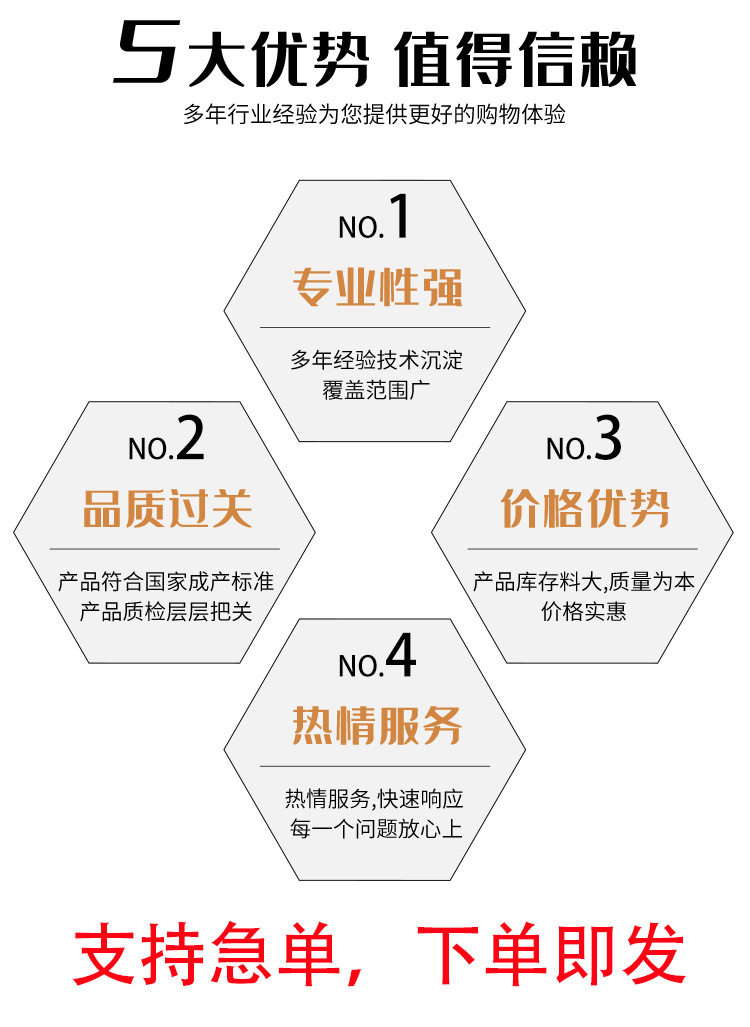 5大优势 值得信赖

多年行业经验为您提供更好的购物体验

NO.1

专业性强

多年经验技术沉淀
覆盖范围广

NO.2

品质过关

产品符合国家成产标准
产品质检层层把关

NO.3

价格优势

产品库存料大,质量为本
价格实惠

NO.4

热情服务

热情服务,快速响应
每一个问题放心上

支持急单，下单即发