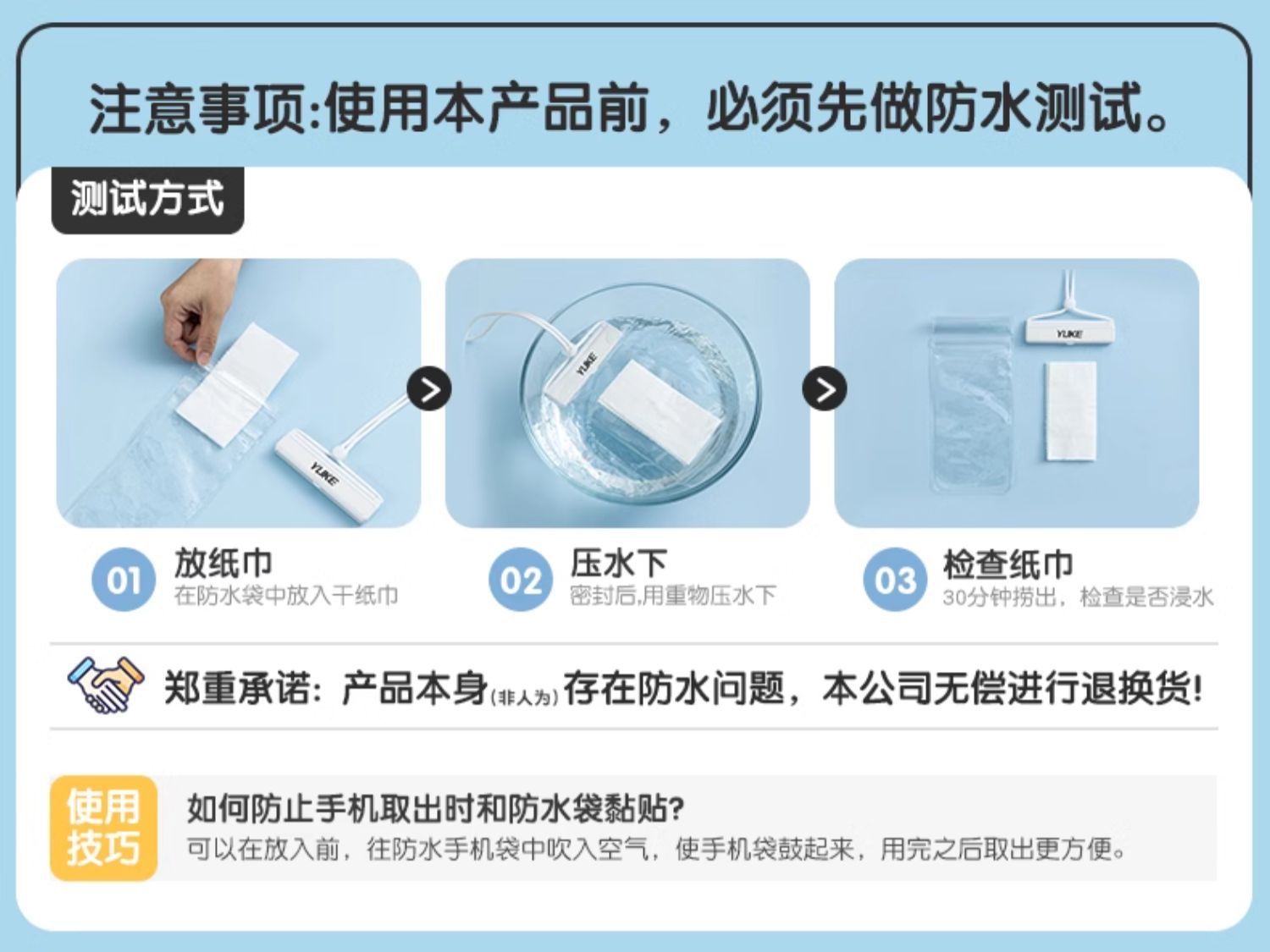 注意事项:使用本产品前，必须先做防水测试。

测试方式

YUKE

YUKE

YUKE

01 放纸巾
在防水袋中放入干纸巾

02 压水下
密封后,用重物压水下

03 检查纸巾
30分钟捞出，检查是否浸水

郑重承诺：产品本身(非人为)存在防水问题，本公司无偿进行退换货!

使用技巧

如何防止手机取出时和防水袋黏贴?
可以在放入前，往防水手机袋中吹入空气，使手机袋鼓起来，用完之后取出更方便。