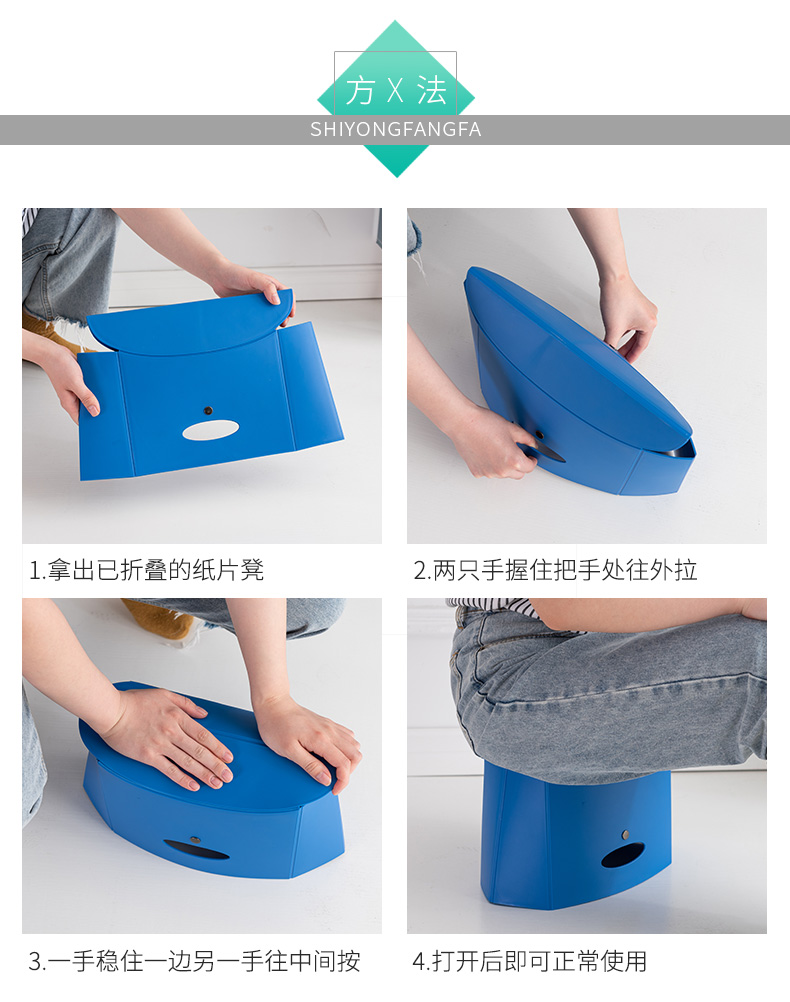 方 X 法
SHIYONGFANGFA

1.拿出已折叠的纸片凳

2.两只手握住把手处往外拉

3.一手稳住一边另一手往中间按

4.打开后即可正常使用