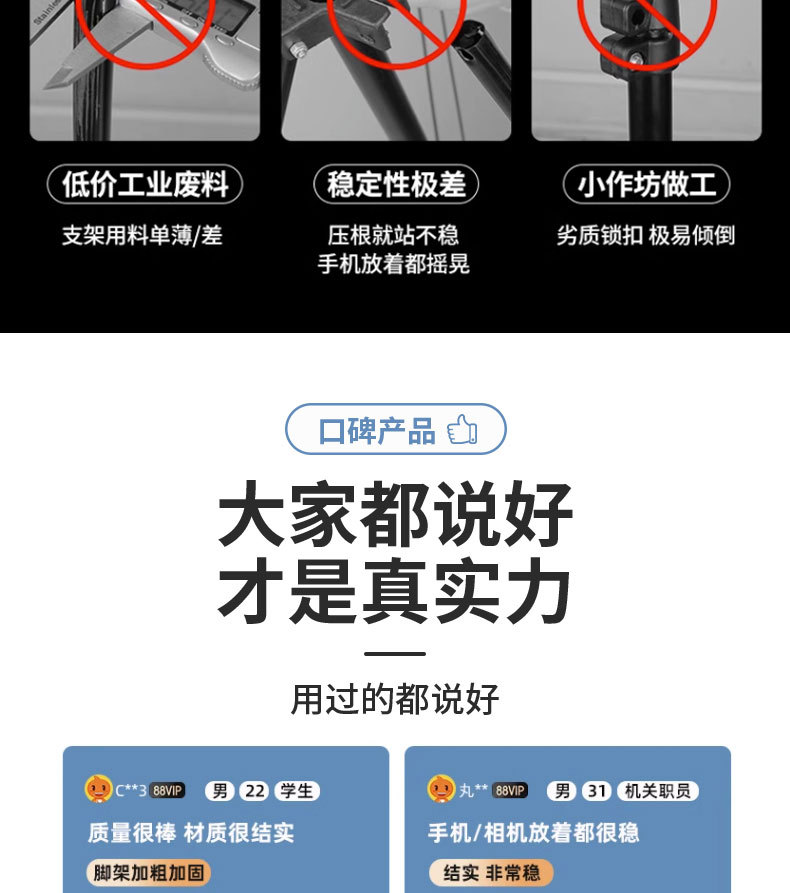 Stainless

低价工业废料

支架用料单薄/差

稳定性极差

压根就站不稳
手机放着都摇晃

小作坊做工

劣质锁扣 极易倾倒

口碑产品

大家都说好
才是真实力

用过的都说好

C**3 88VIP 男 22 学生

质量很棒 材质很结实

脚架加粗加固

丸** 88VIP 男 31 机关职员

手机/相机放着都很稳

结实 非常稳