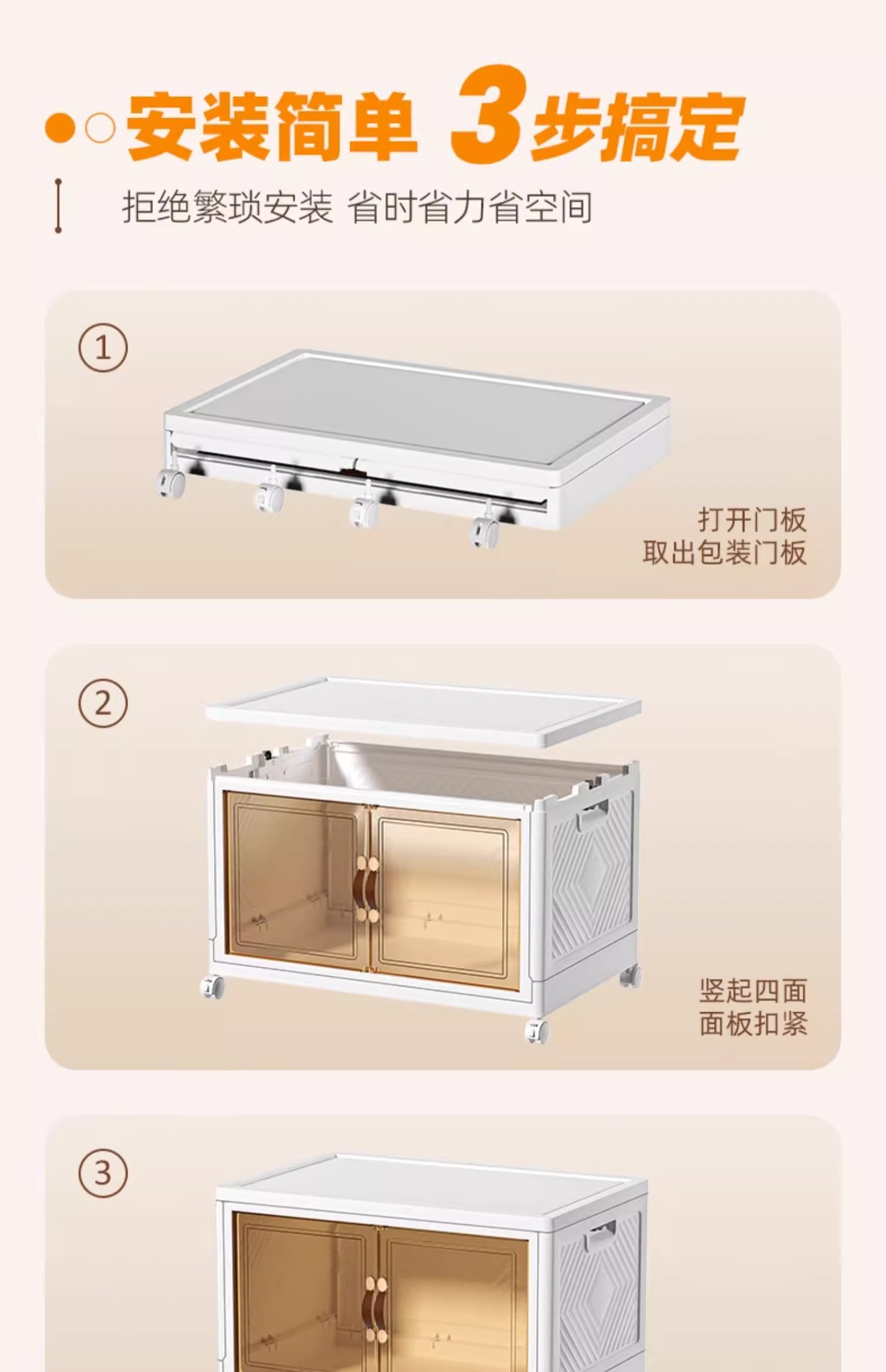 安装简单 3步搞定

拒绝繁琐安装 省时省力省空间

①

打开门板
取出包装门板

②

竖起四面
面板扣紧

③