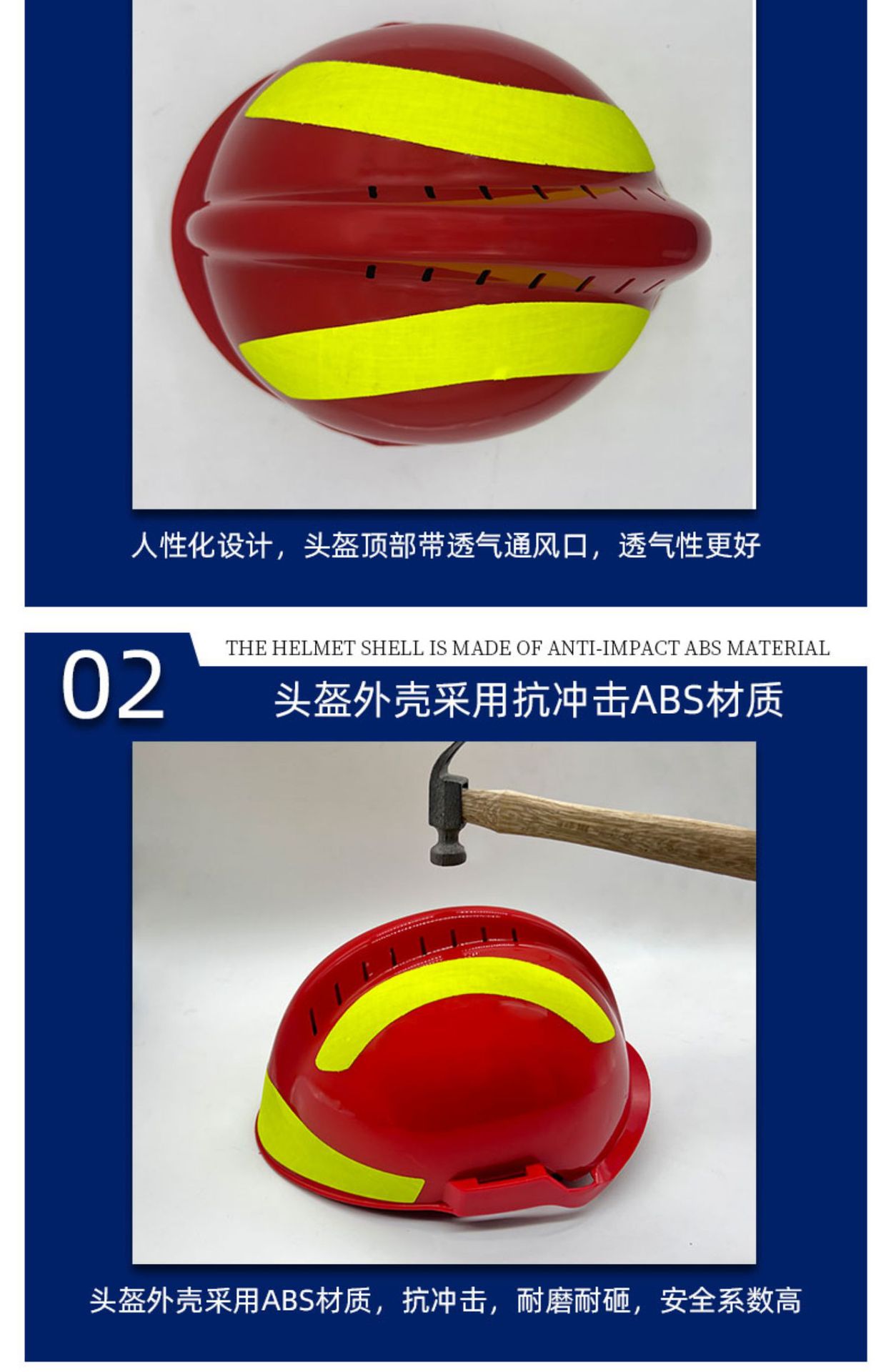 人性化设计，头盔顶部带透气通风口，透气性更好

02

THE HELMET SHELL IS MADE OF ANTI-IMPACT ABS MATERIAL

头盔外壳采用抗冲击ABS材质

头盔外壳采用ABS材质，抗冲击，耐磨耐砸，安全系数高