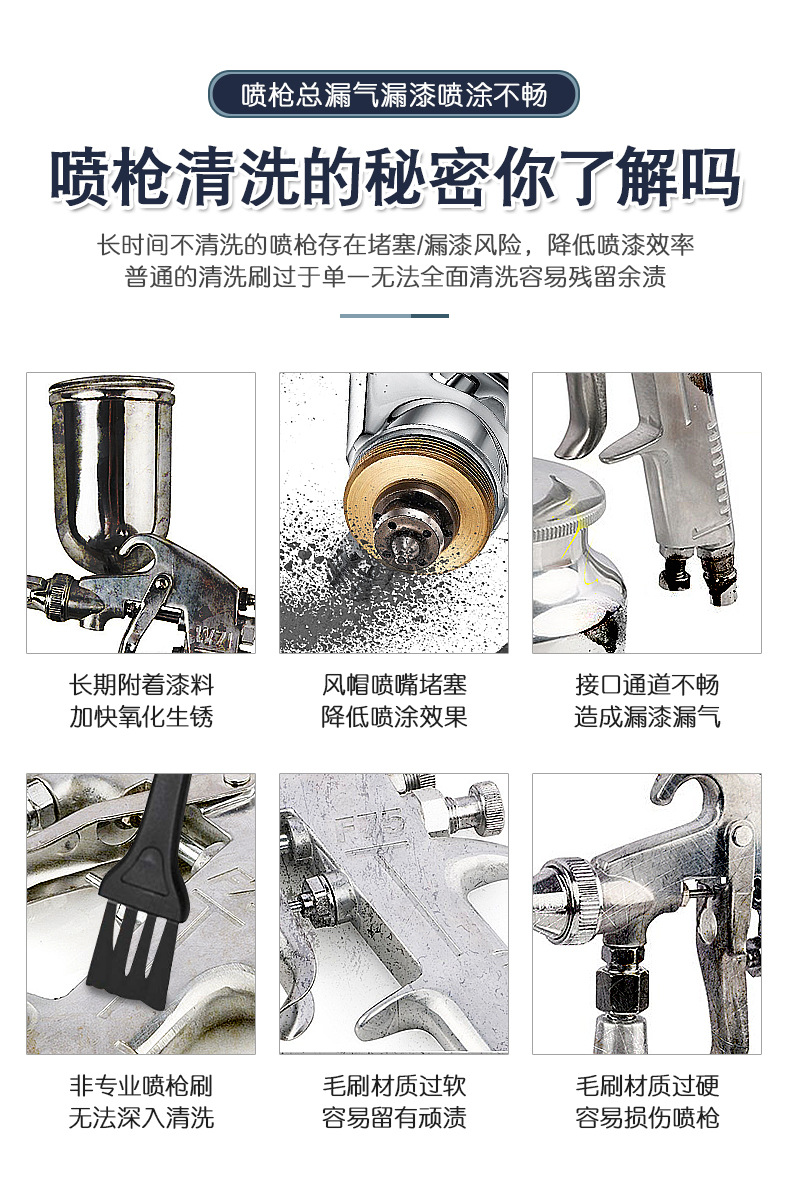 喷枪总漏气漏漆喷涂不畅

喷枪清洗的秘密你了解吗

长时间不清洗的喷枪存在堵塞/漏漆风险，降低喷漆效率
普通的清洗刷过于单一无法全面清洗容易残留余渍

长期附着漆料
加快氧化生锈

风帽喷嘴堵塞
降低喷涂效果

接口通道不畅
造成漏漆漏气

F75

非专业喷枪刷
无法深入清洗

毛刷材质过软
容易留有顽渍

毛刷材质过硬
容易损伤喷枪