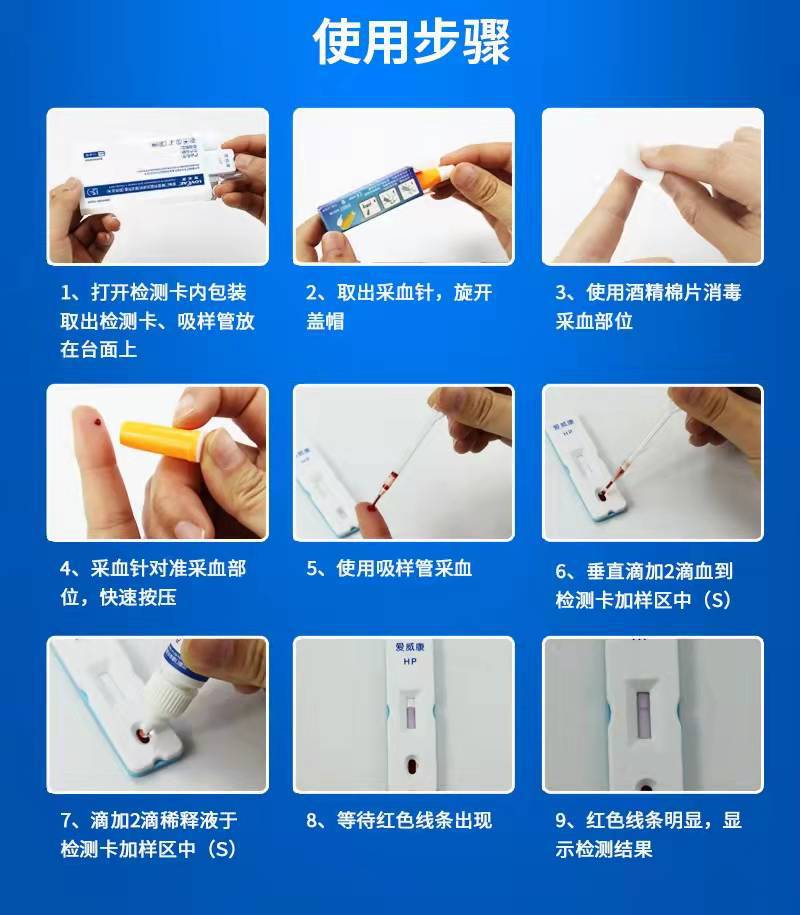 使用步骤

1、打开检测卡内包装取出检测卡、吸样管放在台面上

2、取出采血针，旋开盖帽

3、使用酒精棉片消毒采血部位

4、采血针对准采血部位，快速按压

5、使用吸样管采血

爱威康
HP

6、垂直滴加2滴血到检测卡加样区中（S）

7、滴加2滴稀释液于检测卡加样区中（S）

爱威康
HP

8、等待红色线条出现

9、红色线条明显，显示检测结果