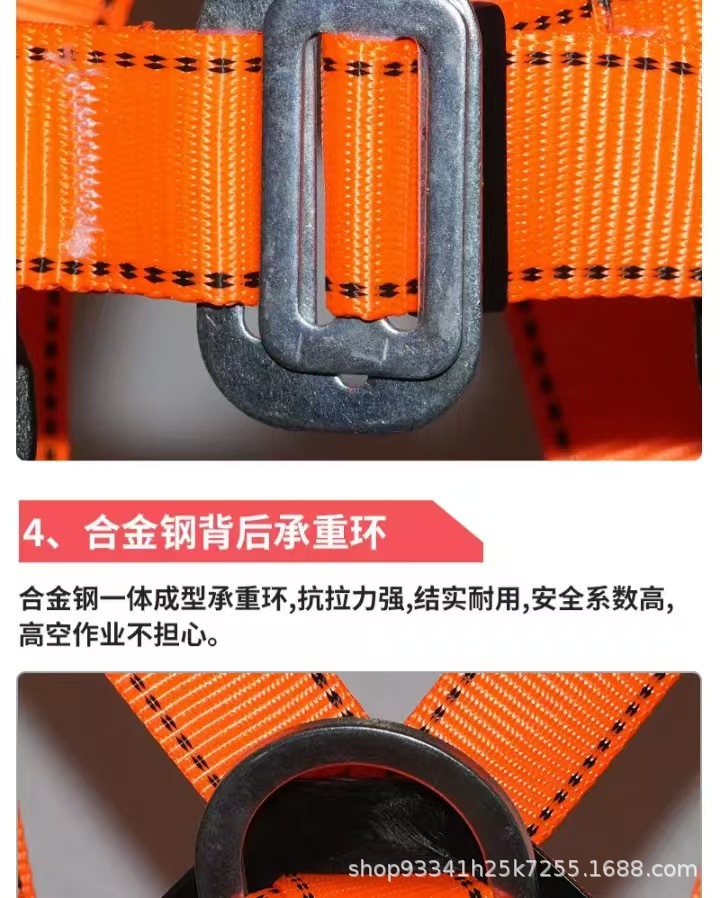 4、合金钢背后承重环

合金钢一体成型承重环,抗拉力强,结实耐用,安全系数高,高空作业不担心。

shop93341h25k7255.1688.com