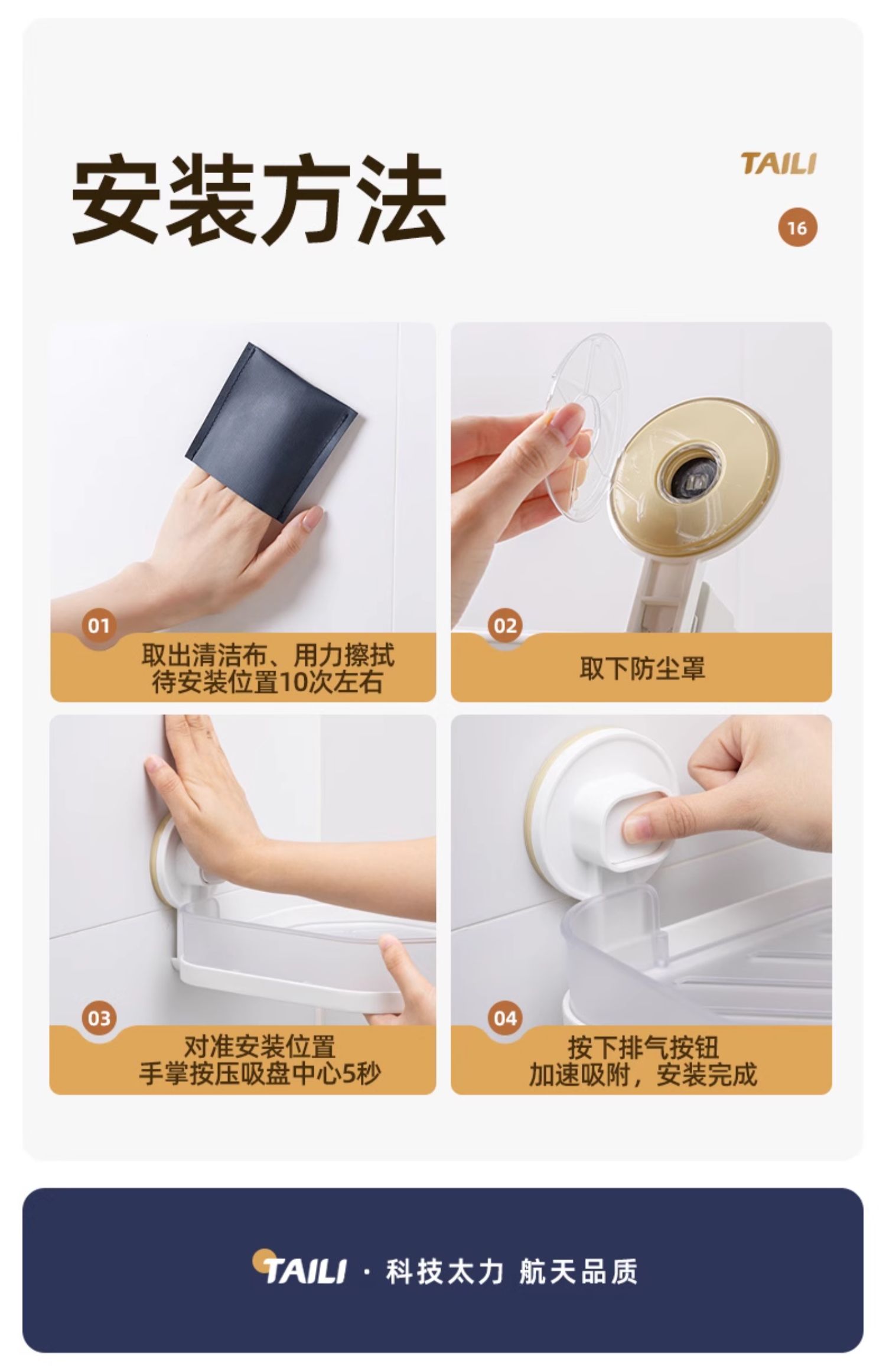 安装方法

TAILI

16

01

取出清洁布、用力擦拭
待安装位置10次左右

02

取下防尘罩

03

对准安装位置
手掌按压吸盘中心5秒

04

按下排气按钮
加速吸附，安装完成

TAILI · 科技太力 航天品质