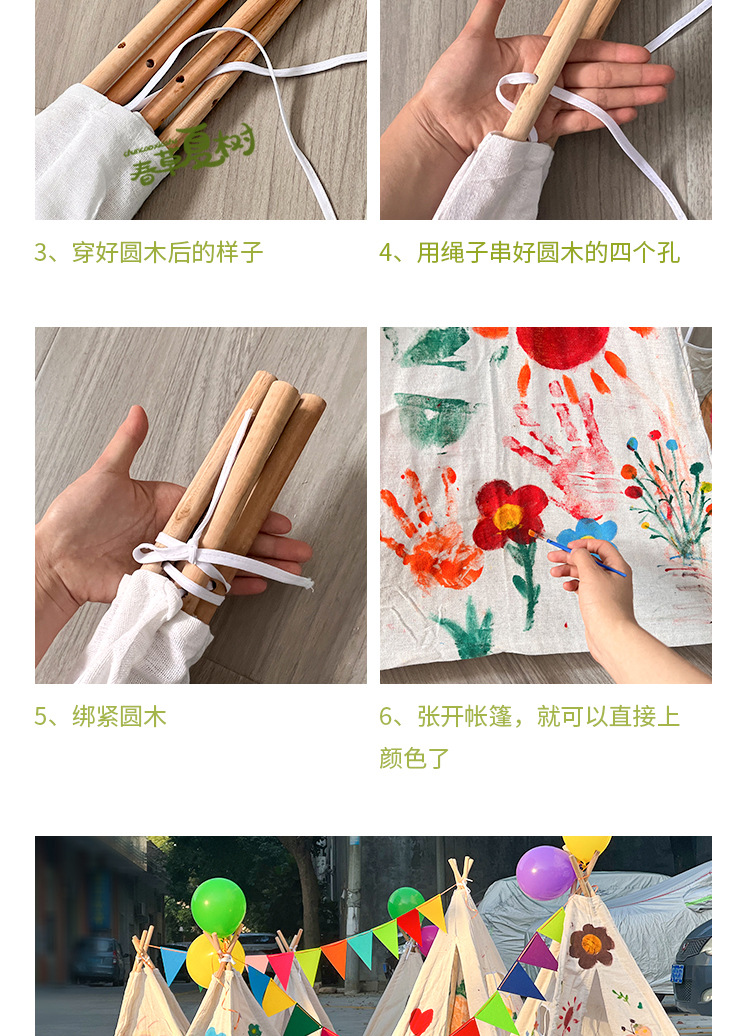 春草夏树

3、穿好圆木后的样子

4、用绳子串好圆木的四个孔

5、绑紧圆木

6、张开帐篷，就可以直接上颜色了