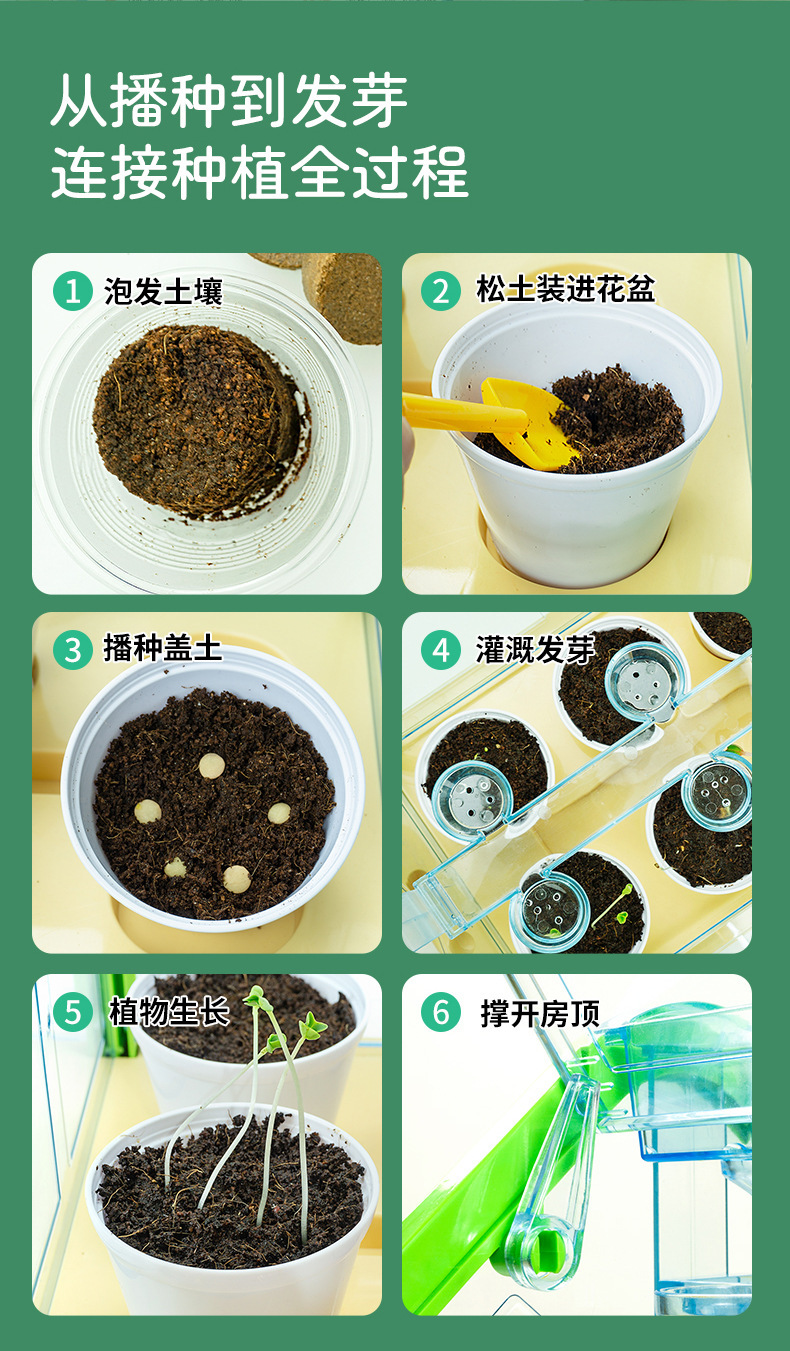 从播种到发芽
连接种植全过程

1 泡发土壤

2 松土装进花盆

3 播种盖土

4 灌溉发芽

5 植物生长

6 撑开房顶