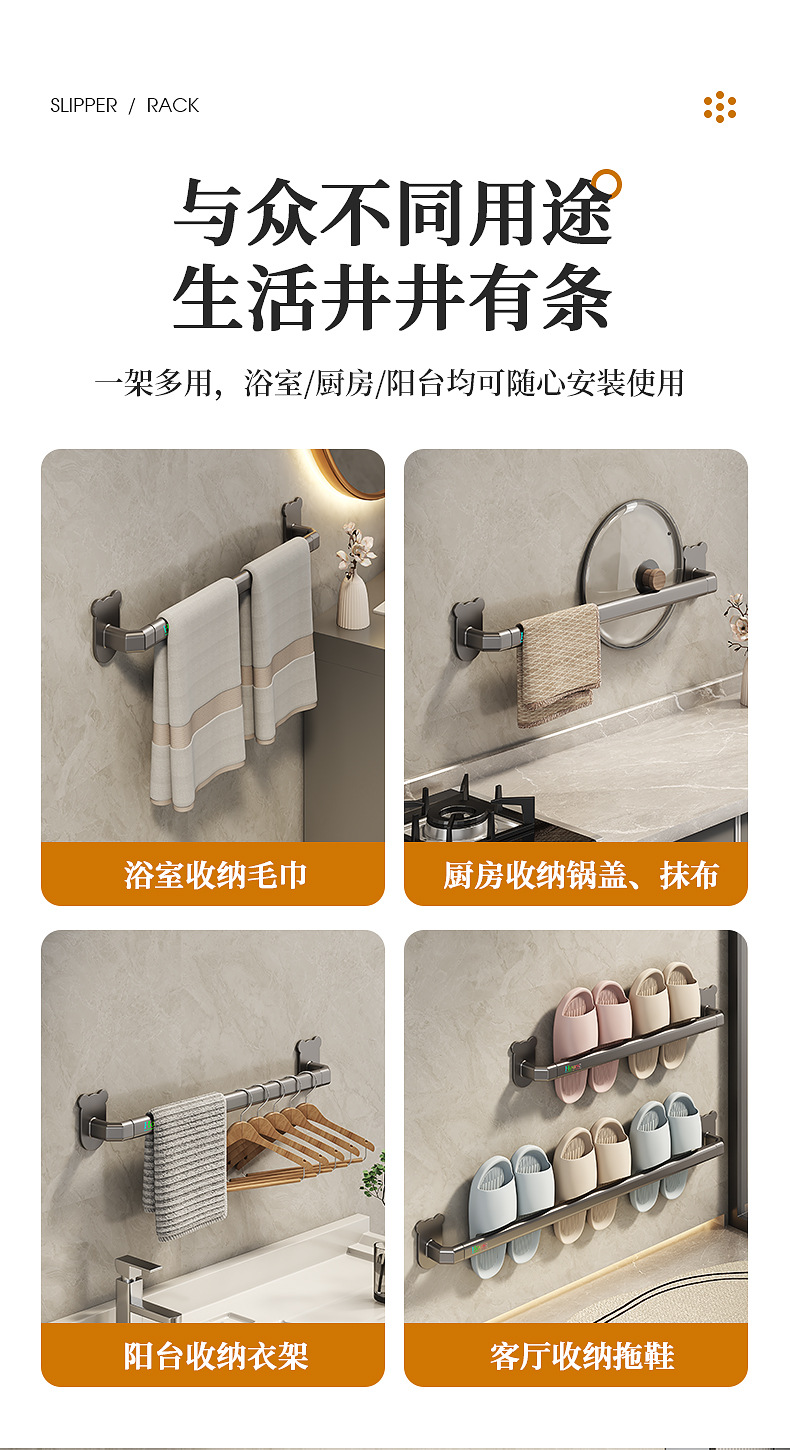 SLIPPER / RACK

与众不同用途
生活井井有条

一架多用，浴室/厨房/阳台均可随心安装使用

浴室收纳毛巾

厨房收纳锅盖、抹布

阳台收纳衣架

客厅收纳拖鞋