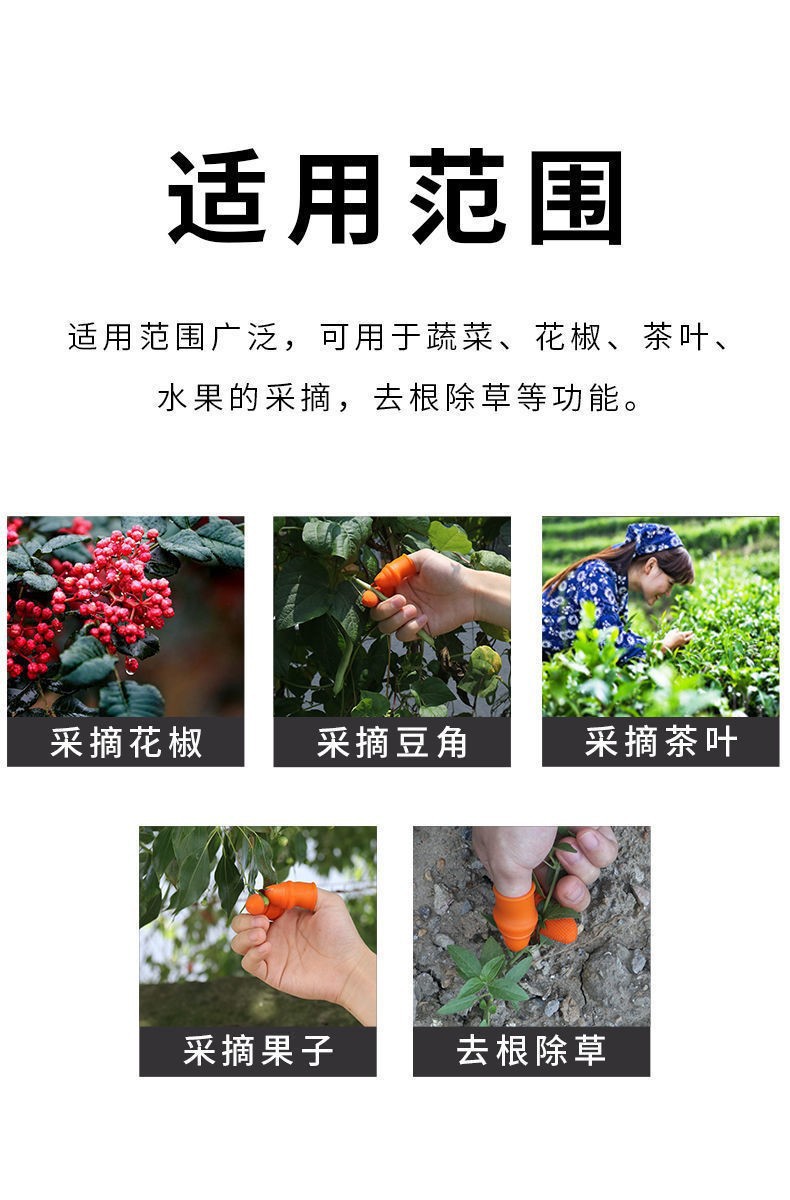 适用范围

适用范围广泛，可用于蔬菜、花椒、茶叶、水果的采摘，去根除草等功能。

采摘花椒

采摘豆角

采摘茶叶

采摘果子

去根除草