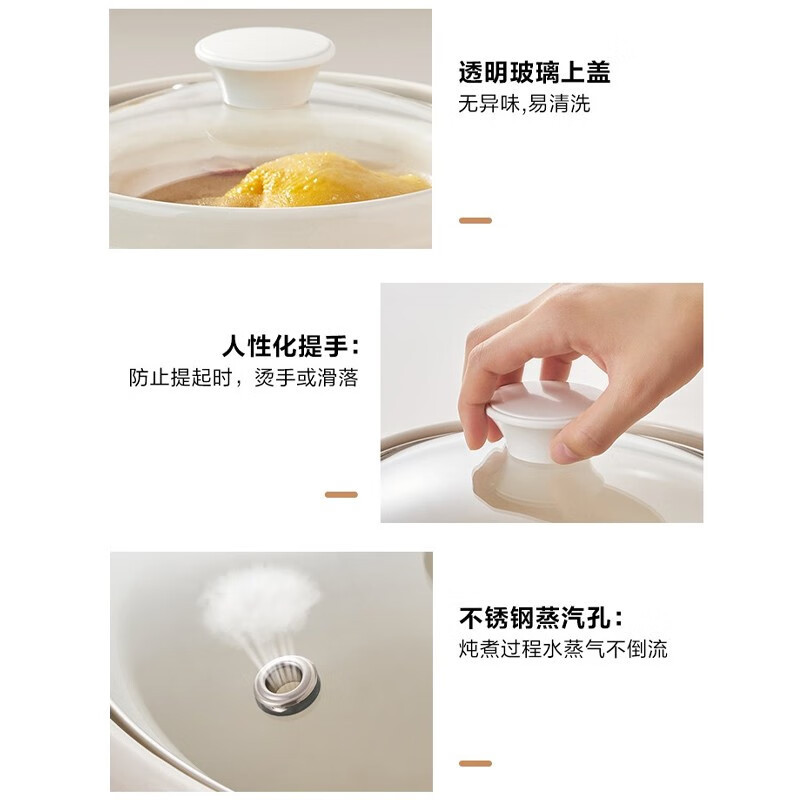 透明玻璃上盖
无异味,易清洗

人性化提手:
防止提起时，烫手或滑落

不锈钢蒸汽孔:
炖煮过程水蒸气不倒流