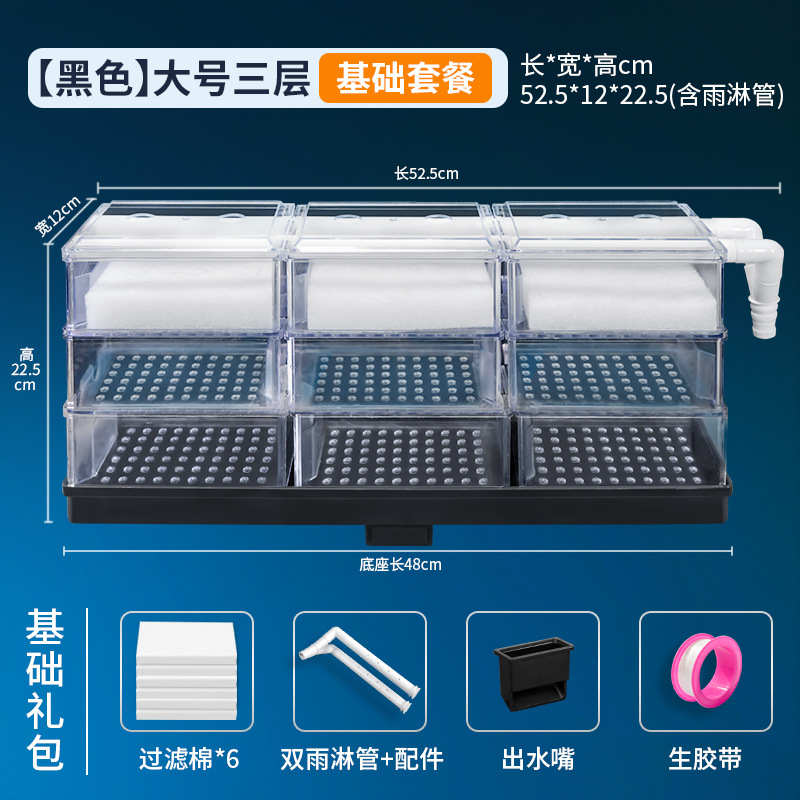 【黑色】大号三层 基础套餐

长*宽*高cm
52.5*12*22.5(含雨淋管)

长52.5cm

宽12cm

高
22.5
cm

底座长48cm

基础礼包

过滤棉*6

双雨淋管+配件

出水嘴

生胶带