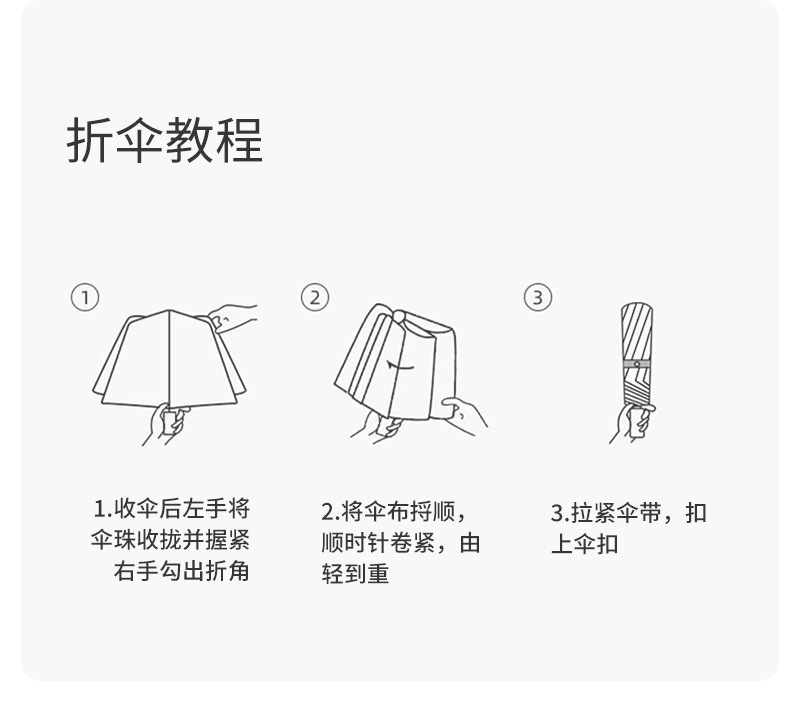 折伞教程

①

②

③

1.收伞后左手将伞珠收拢并握紧右手勾出折角

2.将伞布捋顺，顺时针卷紧，由轻到重

3.拉紧伞带，扣上伞扣