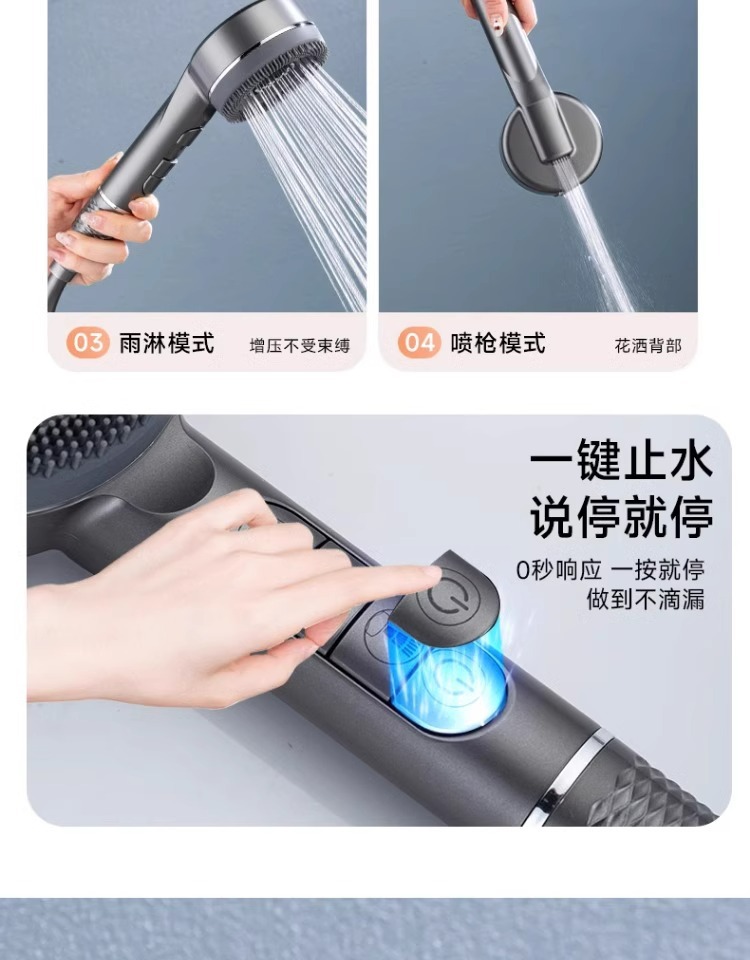 03 雨淋模式 增压不受束缚

04 喷枪模式 花洒背部

一键止水
说停就停

0秒响应 一按就停
做到不滴漏