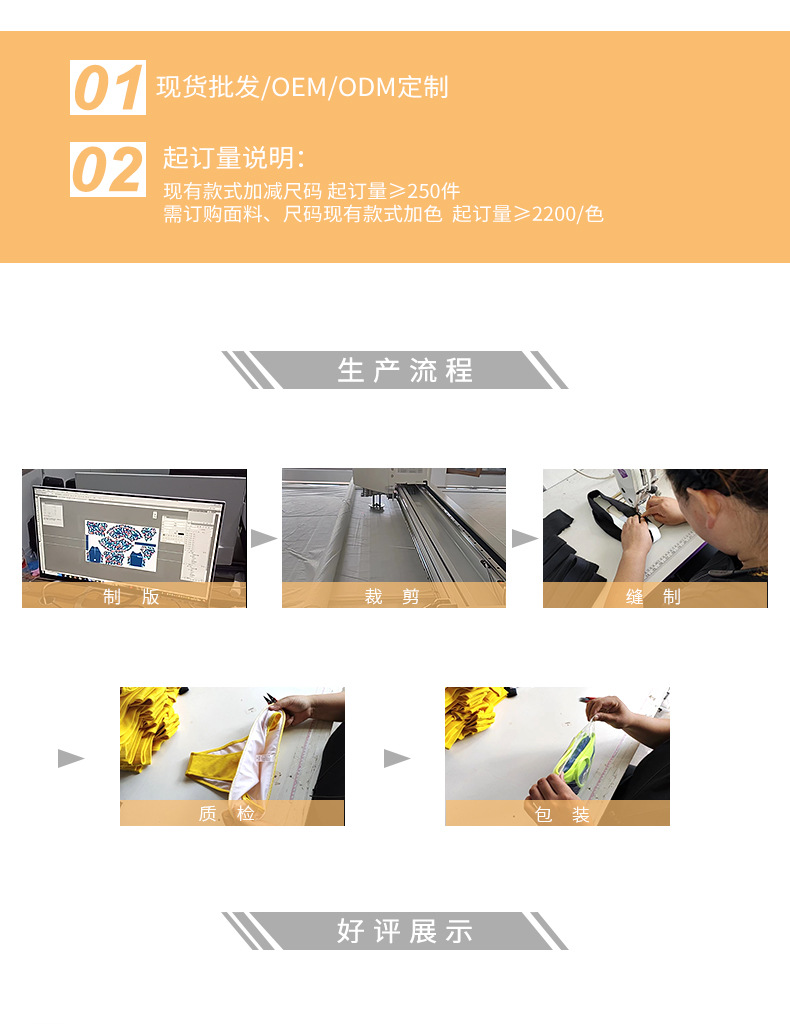 01 现货批发/OEM/ODM定制

02 起订量说明：
现有款式加减尺码 起订量≥250件
需订购面料、尺码现有款式加色 起订量≥2200/色

生产流程

制版

裁剪

缝制

质检

包装

好评展示