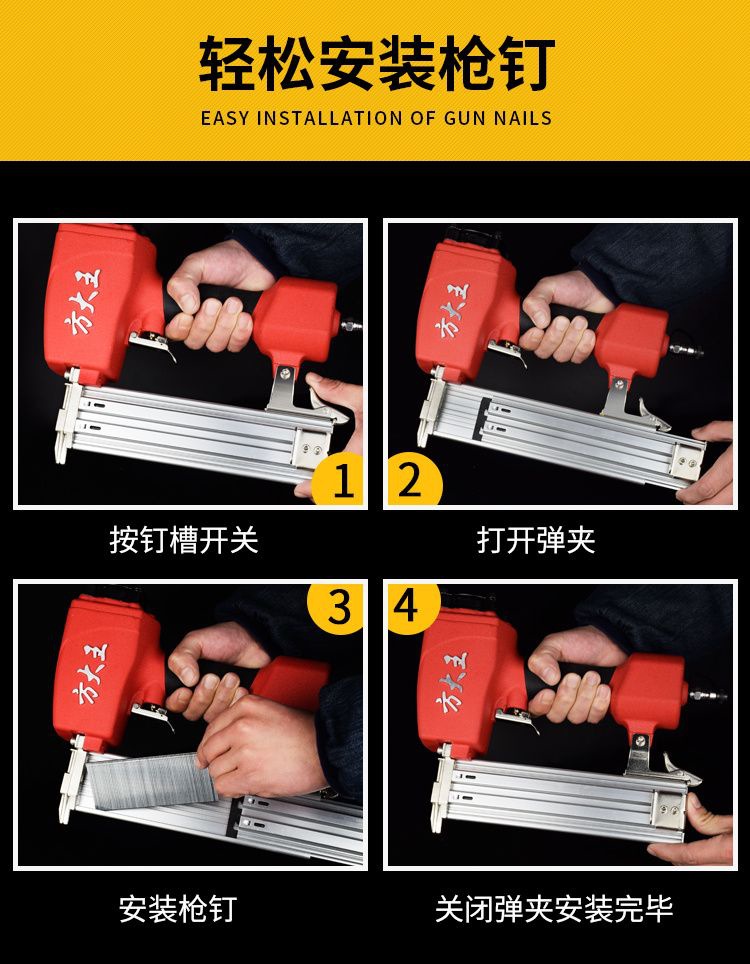 轻松安装枪钉

EASY INSTALLATION OF GUN NAILS

方大王

1

按钉槽开关

方大王

2

打开弹夹

方大王

3

安装枪钉

方大王

4

关闭弹夹安装完毕