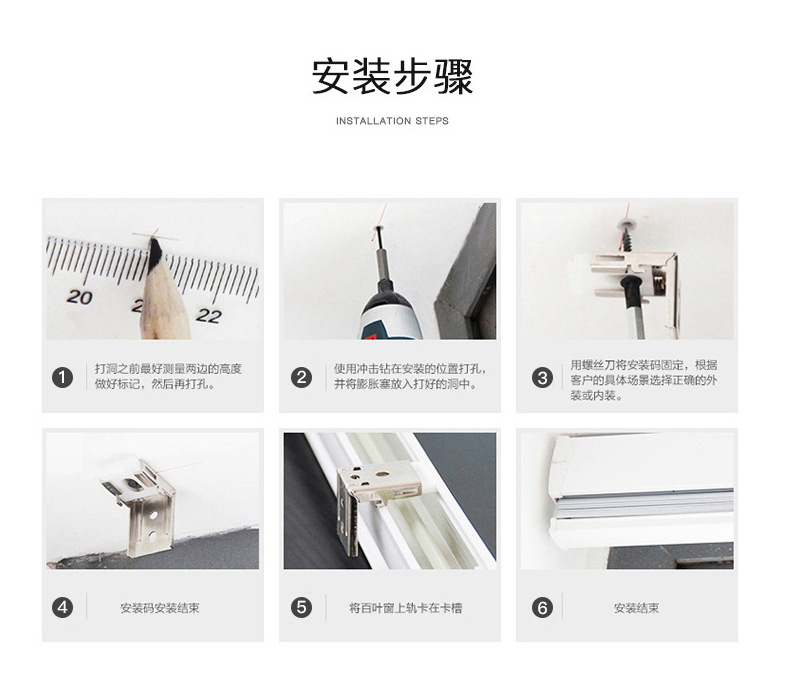 安装步骤

INSTALLATION STEPS

20 2 22

1 打洞之前最好测量两边的高度做好标记，然后再打孔。

2 使用冲击钻在安装的位置打孔，并将膨胀塞放入打好的洞中。

3 用螺丝刀将安装码固定，根据客户的具体场景选择正确的外装或内装。

4 安装码安装结束

5 将百叶窗上轨卡在卡槽

6 安装结束