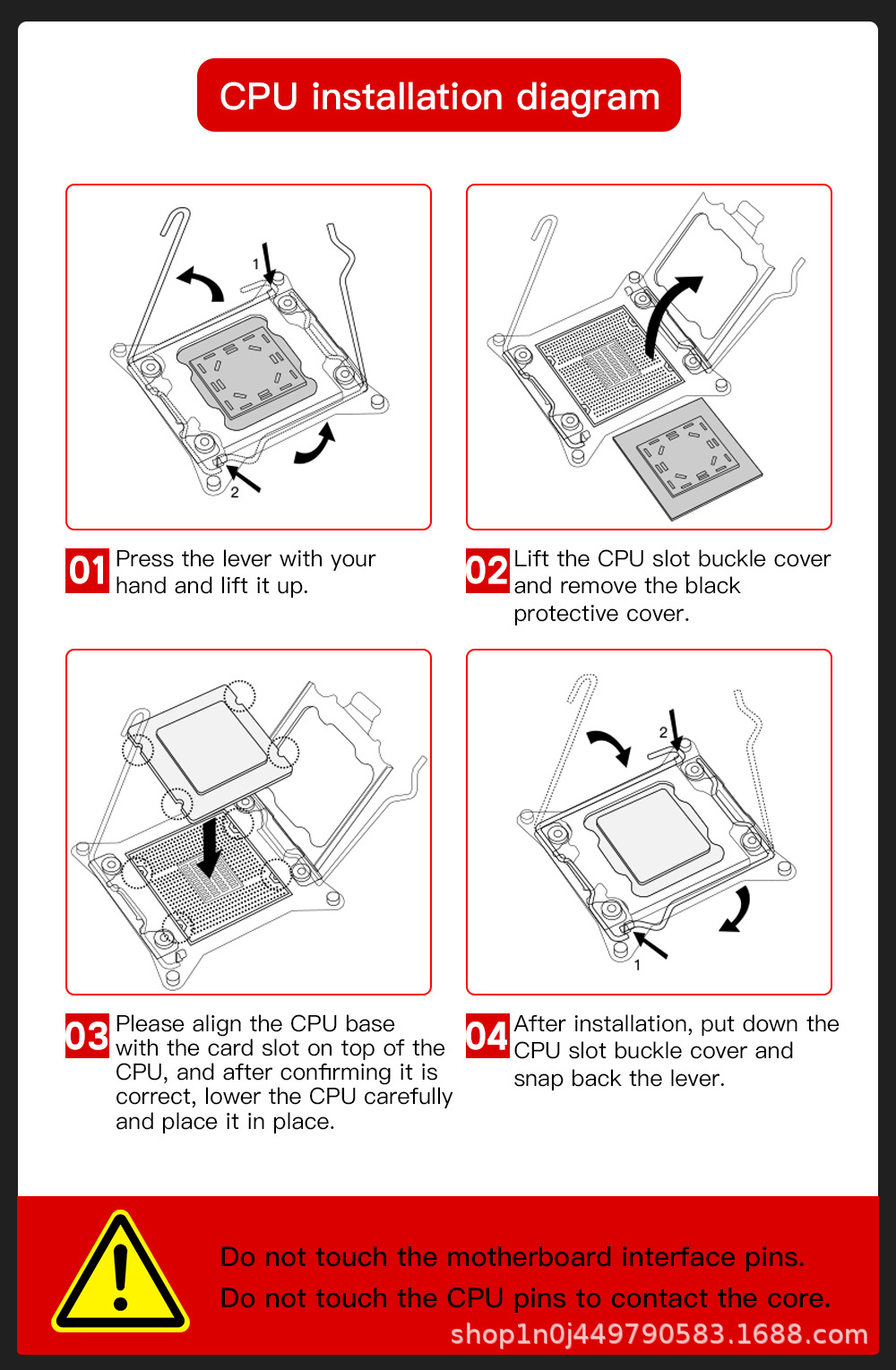 CPU installation diagram

1

2

01 Press the lever with your hand and lift it up.

02 Lift the CPU slot buckle cover and remove the black protective cover.

2

1

03 Please align the CPU base with the card slot on top of the CPU, and after confirming it is correct, lower the CPU carefully and place it in place.

04 After installation, put down the CPU slot buckle cover and snap back the lever.

Do not touch the motherboard interface pins.
Do not touch the CPU pins to contact the core.

shop1n0j449790583.1688.com