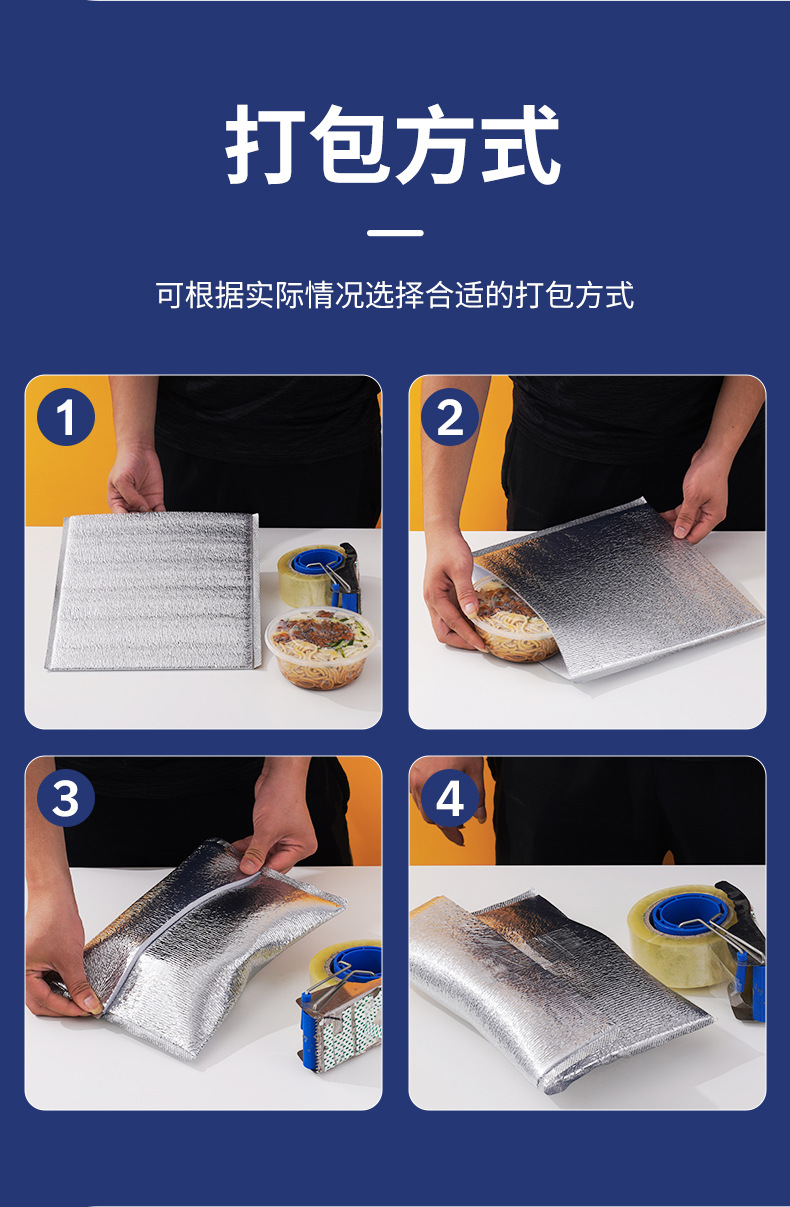 打包方式

可根据实际情况选择合适的打包方式

1

2

3

4