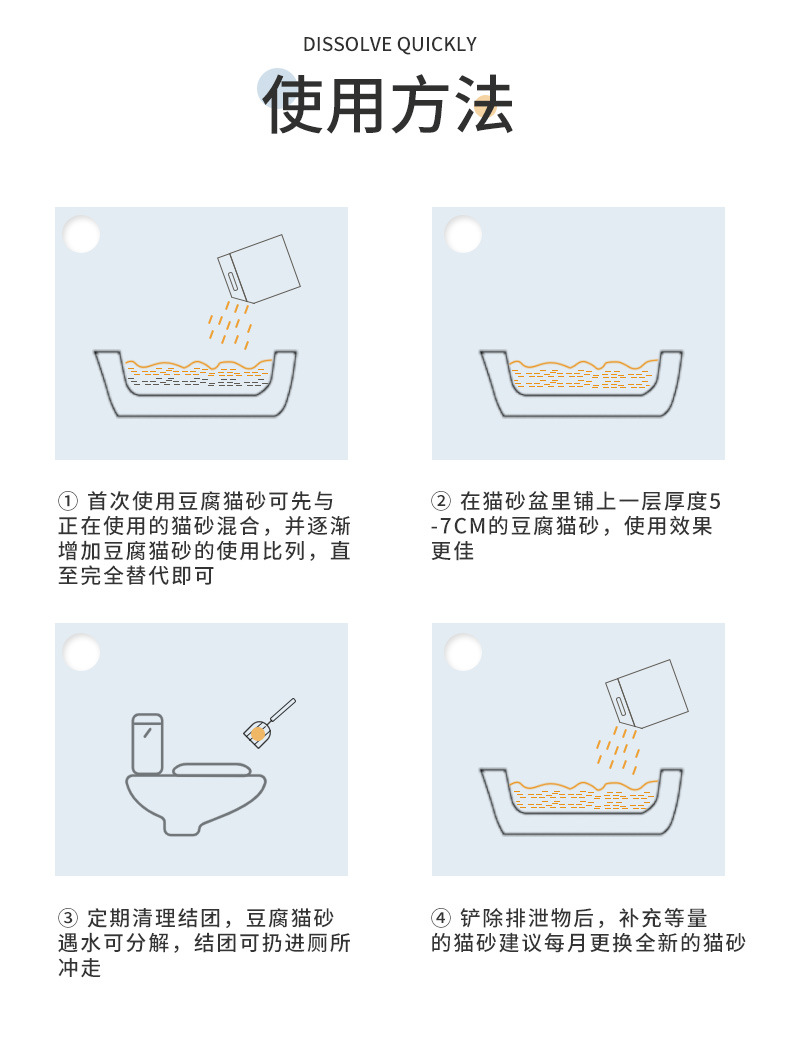 DISSOLVE QUICKLY

使用方法

① 首次使用豆腐猫砂可先与正在使用的猫砂混合，并逐渐增加豆腐猫砂的使用比列，直至完全替代即可

② 在猫砂盆里铺上一层厚度5-7CM的豆腐猫砂，使用效果更佳

③ 定期清理结团，豆腐猫砂遇水可分解，结团可扔进厕所冲走

④ 铲除排泄物后，补充等量的猫砂建议每月更换全新的猫砂