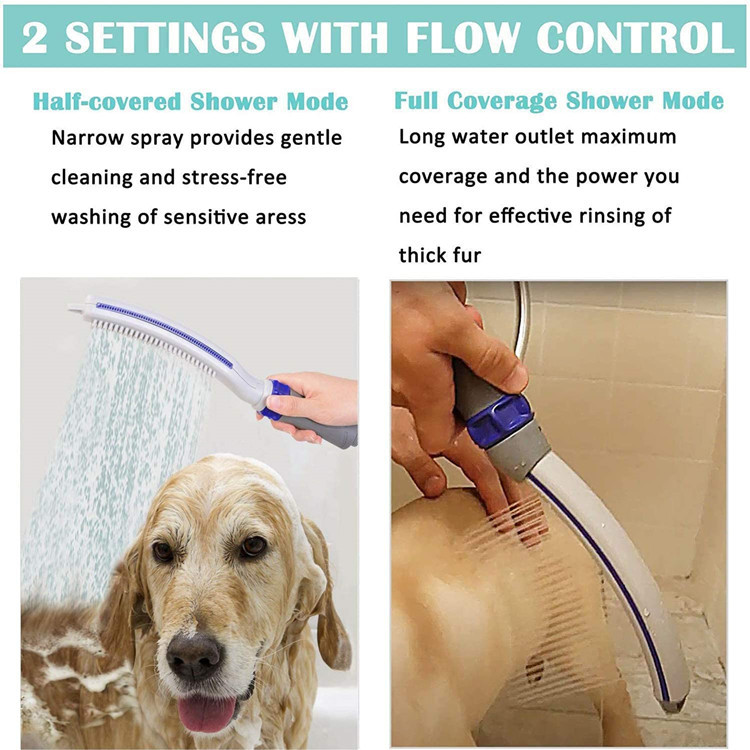 2 SETTINGS WITH FLOW CONTROL

Half-covered Shower Mode

Narrow spray provides gentle cleaning and stress-free washing of sensitive aress

Full Coverage Shower Mode

Long water outlet maximum coverage and the power you need for effective rinsing of thick fur