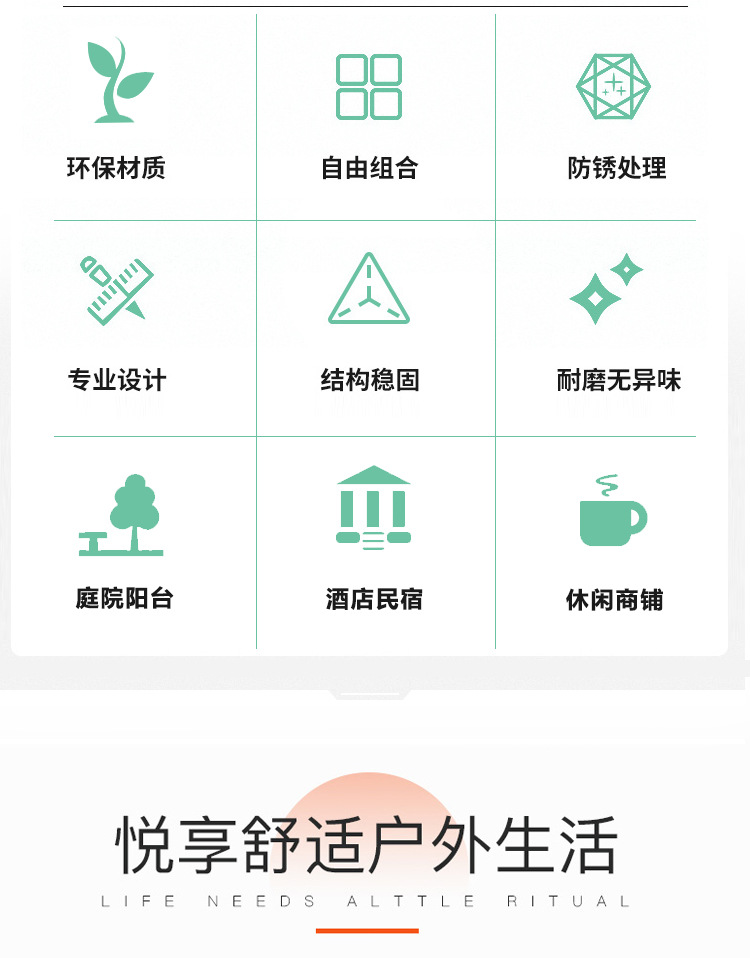 环保材质 自由组合 防锈处理

专业设计 结构稳固 耐磨无异味

庭院阳台 酒店民宿 休闲商铺

悦享舒适户外生活

LIFE NEEDS ALTTLE RITUAL