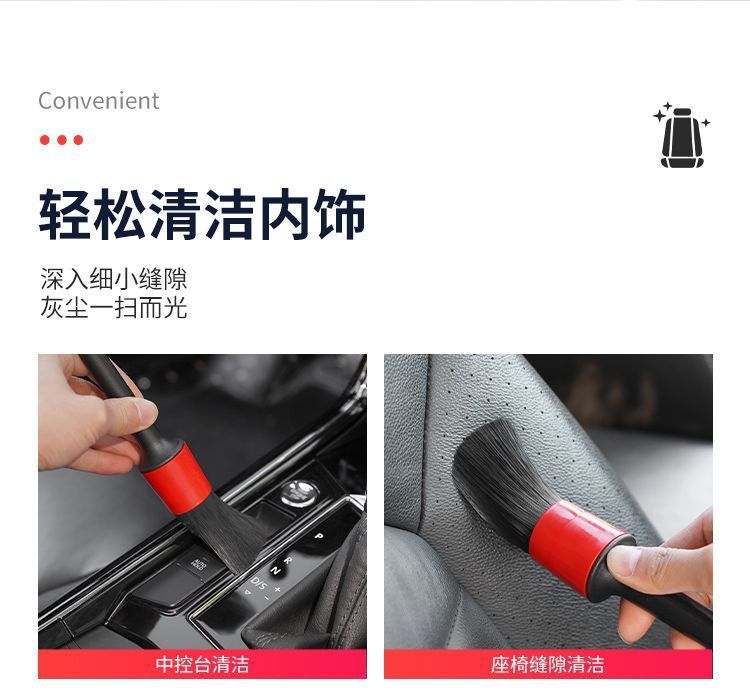 Convenient

轻松清洁内饰

深入细小缝隙
灰尘一扫而光

AUTO HOLD

P
R
N
D/S +
−

中控台清洁

座椅缝隙清洁