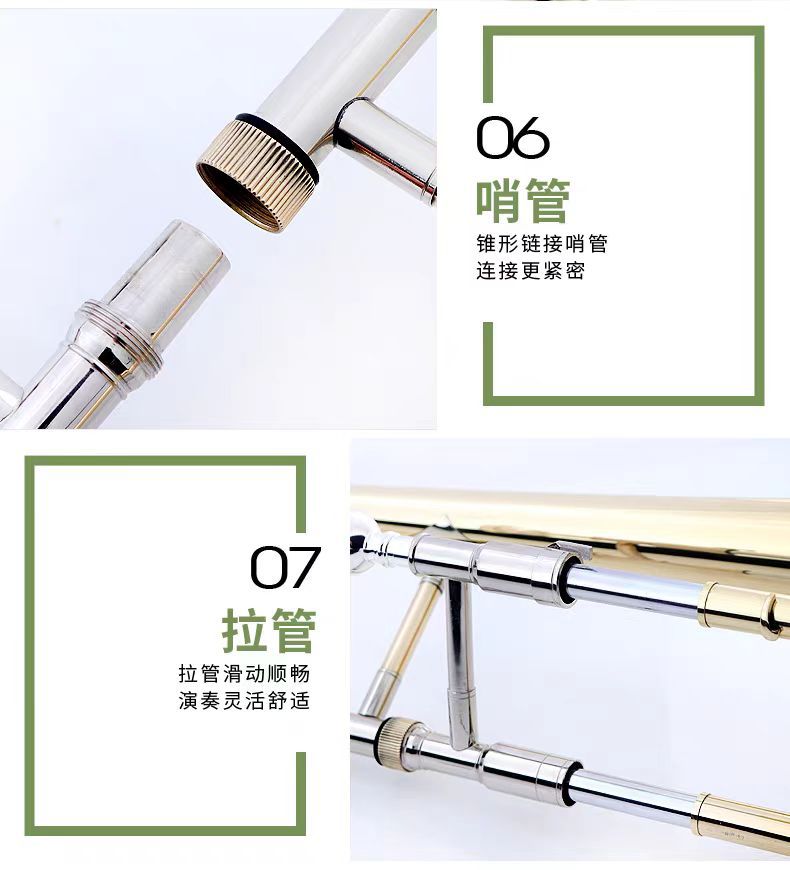 06
哨管
锥形链接哨管
连接更紧密

07
拉管
拉管滑动顺畅
演奏灵活舒适