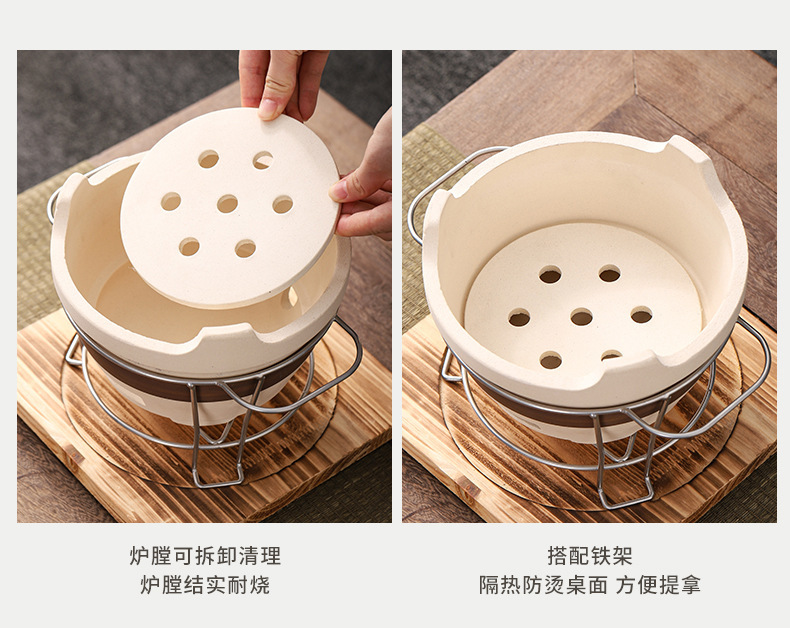 炉膛可拆卸清理
炉膛结实耐烧

搭配铁架
隔热防烫桌面 方便提拿