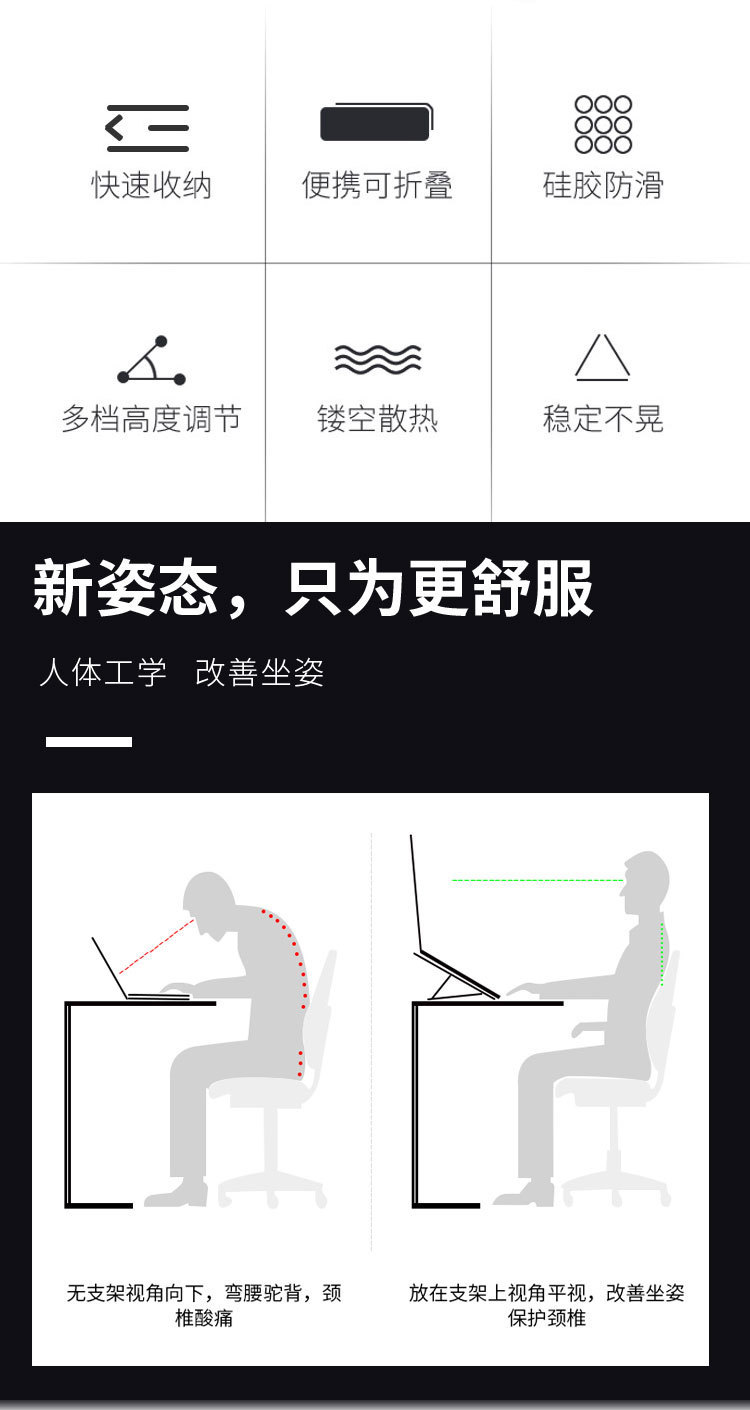 快速收纳

便携可折叠

硅胶防滑

多档高度调节

镂空散热

稳定不晃

新姿态，只为更舒服

人体工学 改善坐姿

无支架视角向下，弯腰驼背，颈椎酸痛

放在支架上视角平视，改善坐姿保护颈椎