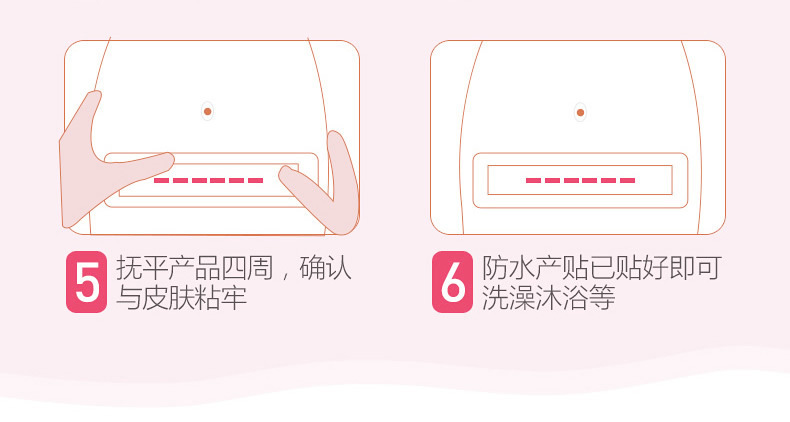 5 抚平产品四周，确认与皮肤粘牢

6 防水产贴已贴好即可洗澡沐浴等