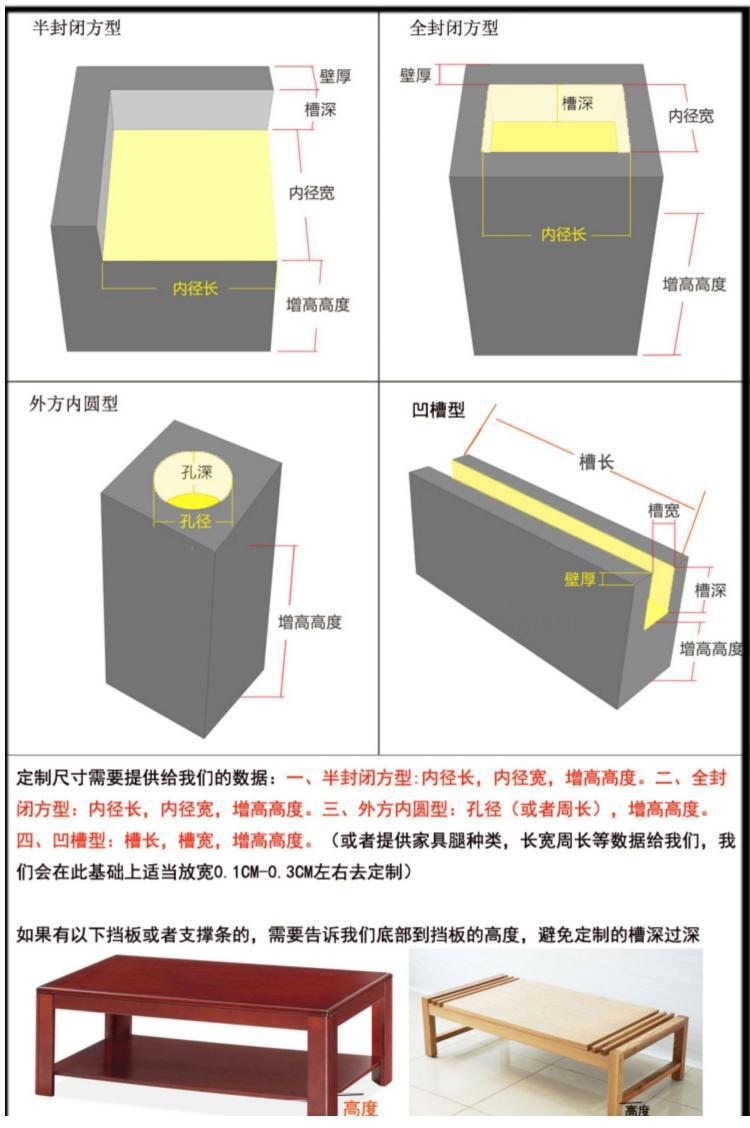 半封闭方型

壁厚
槽深
内径宽
内径长
增高高度

全封闭方型

壁厚
槽深
内径宽
内径长
增高高度

外方内圆型

孔深
孔径
增高高度

凹槽型

槽长
槽宽
壁厚
槽深
增高高度

定制尺寸需要提供给我们的数据：一、半封闭方型:内径长，内径宽，增高高度。二、全封闭方型：内径长，内径宽，增高高度。三、外方内圆型：孔径（或者周长），增高高度。四、凹槽型：槽长，槽宽，增高高度。（或者提供家具腿种类，长宽周长等数据给我们，我们会在此基础上适当放宽0.1CM-0.3CM左右去定制）

如果有以下挡板或者支撑条的，需要告诉我们底部到挡板的高度，避免定制的槽深过深

高度
高度