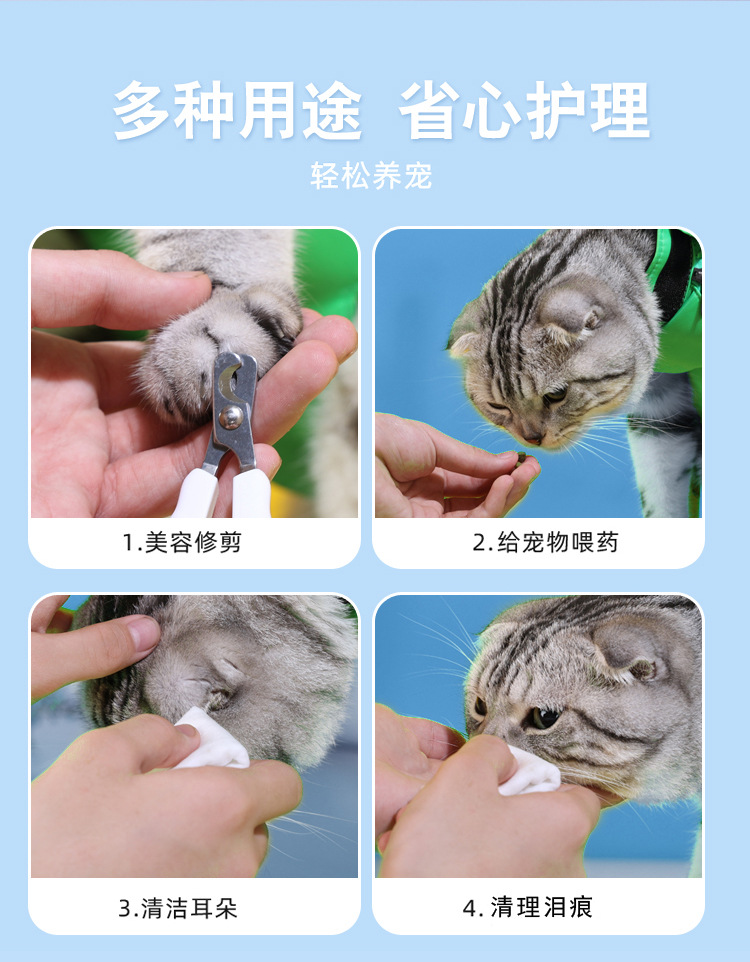 多种用途 省心护理

轻松养宠

1.美容修剪

2.给宠物喂药

3.清洁耳朵

4.清理泪痕