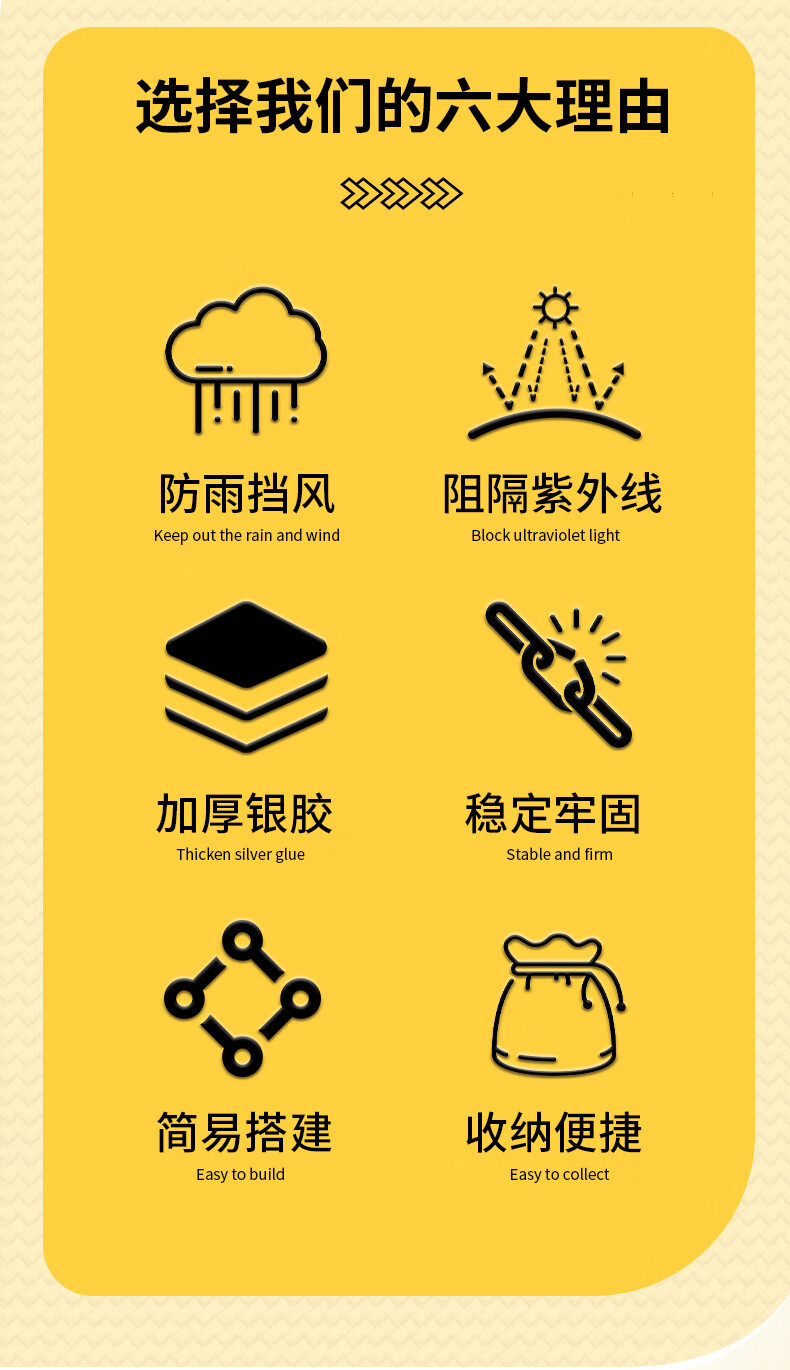 选择我们的六大理由

防雨挡风
Keep out the rain and wind

阻隔紫外线
Block ultraviolet light

加厚银胶
Thicken silver glue

稳定牢固
Stable and firm

简易搭建
Easy to build

收纳便捷
Easy to collect