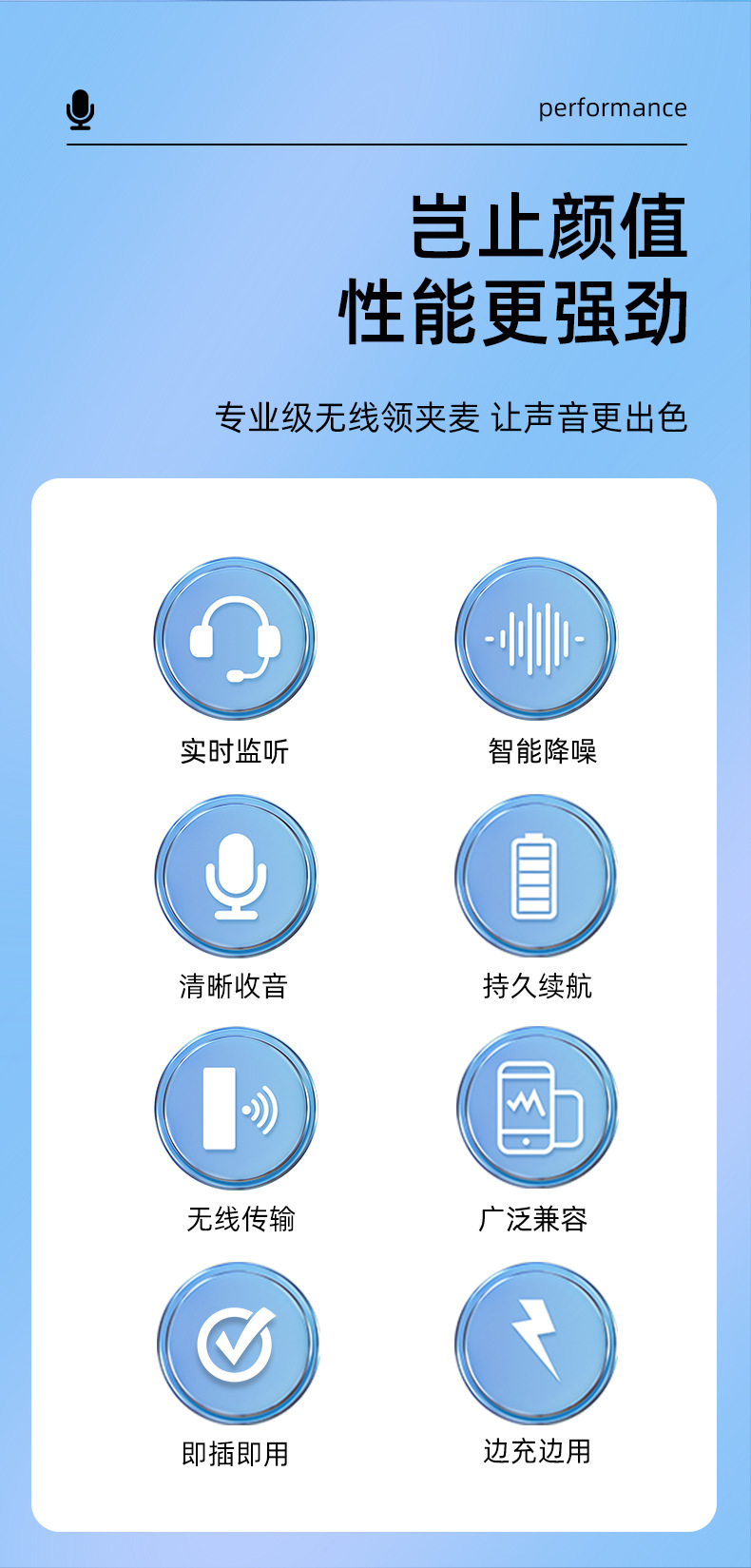 performance

岂止颜值
性能更强劲

专业级无线领夹麦 让声音更出色

实时监听

智能降噪

清晰收音

持久续航

无线传输

广泛兼容

即插即用

边充边用