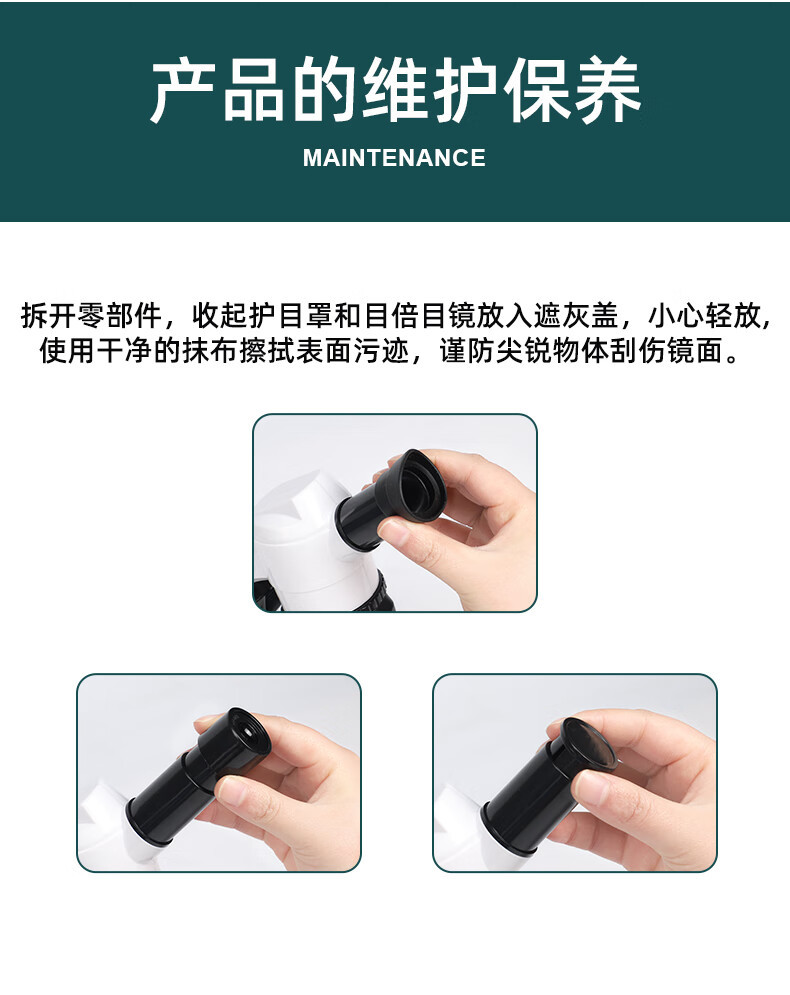 产品的维护保养

MAINTENANCE

拆开零部件，收起护目罩和目倍目镜放入遮灰盖，小心轻放，使用干净的抹布擦拭表面污迹，谨防尖锐物体刮伤镜面。