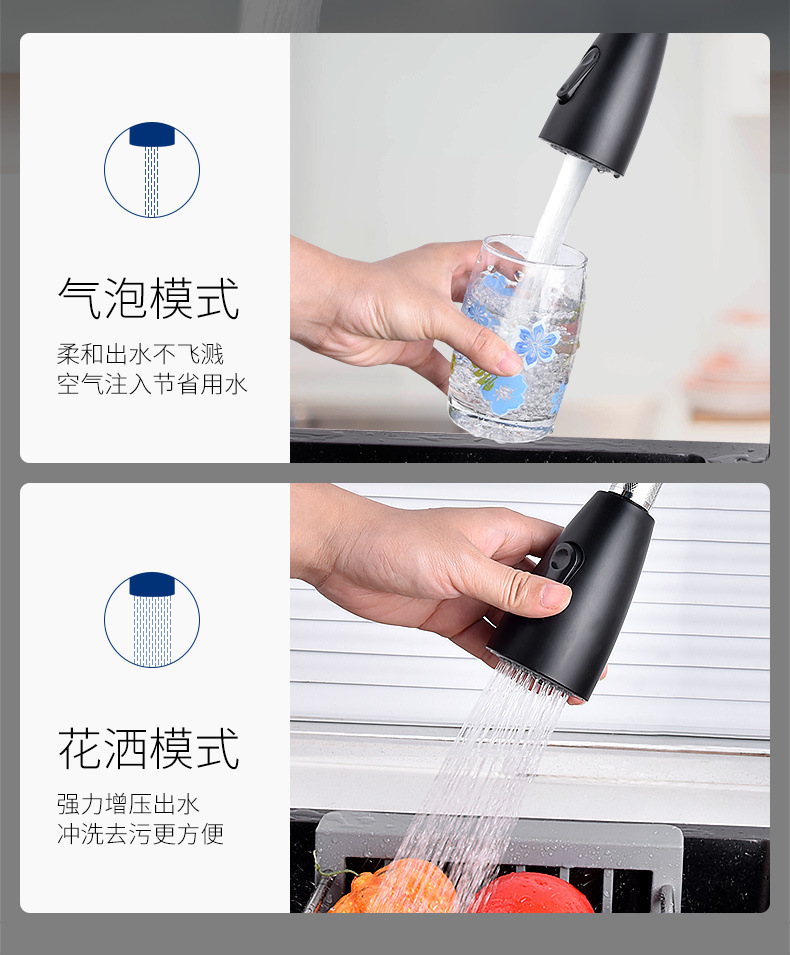 气泡模式

柔和出水不飞溅
空气注入节省用水

花洒模式

强力增压出水
冲洗去污更方便