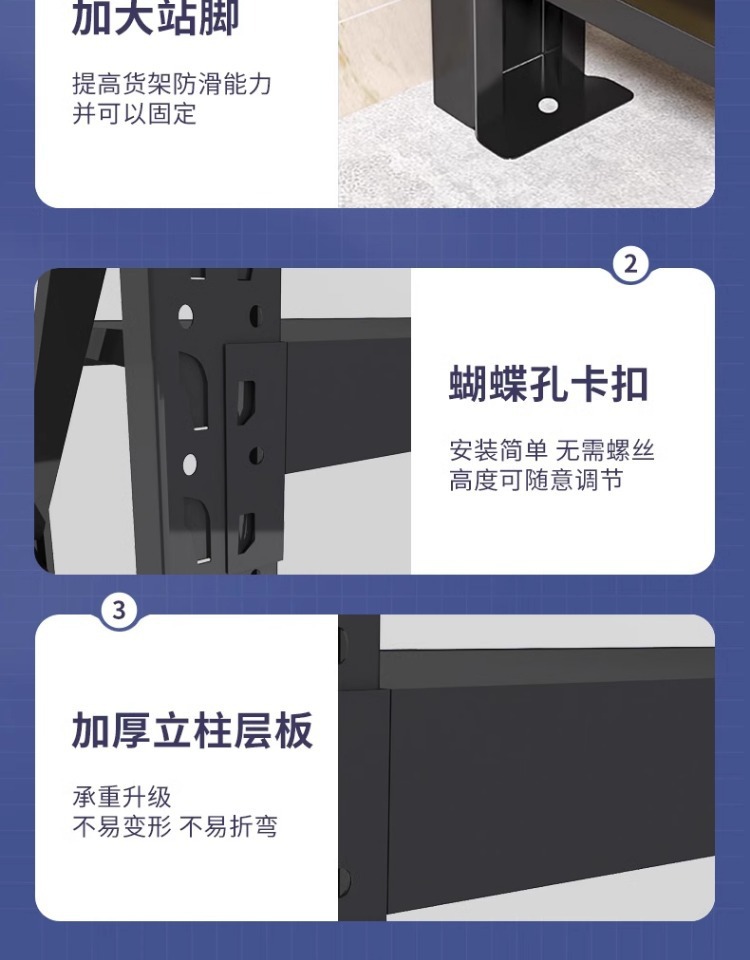 加大站脚

提高货架防滑能力
并可以固定

2

蝴蝶孔卡扣

安装简单 无需螺丝
高度可随意调节

3

加厚立柱层板

承重升级
不易变形 不易折弯