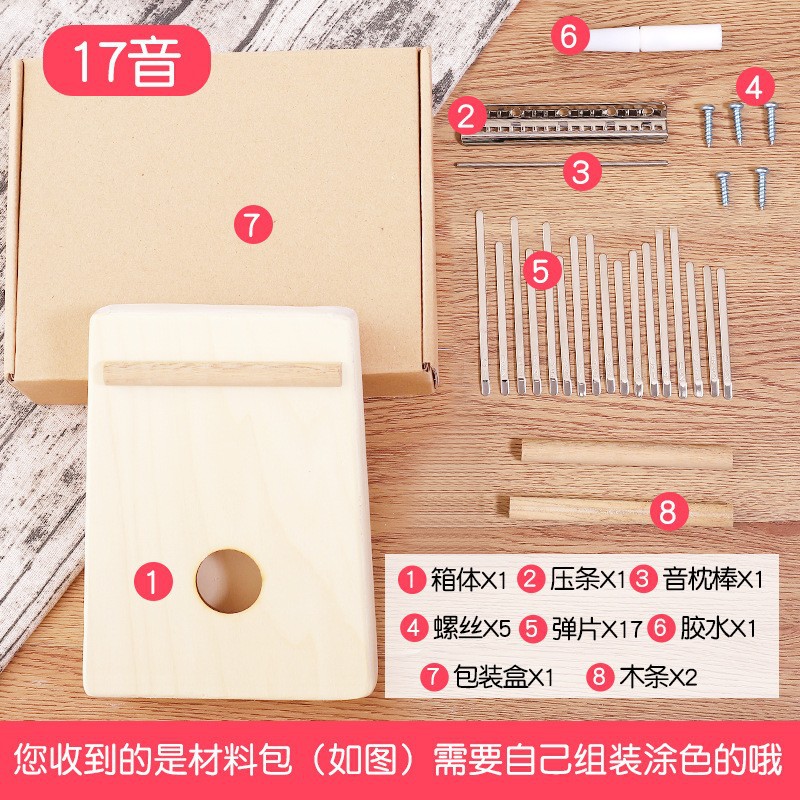 17音

6

2

4

3

7

5

8

1

1 箱体X1 2 压条X1 3 音枕棒X1
4 螺丝X5 5 弹片X17 6 胶水X1
7 包装盒X1 8 木条X2

您收到的是材料包（如图）需要自己组装涂色的哦