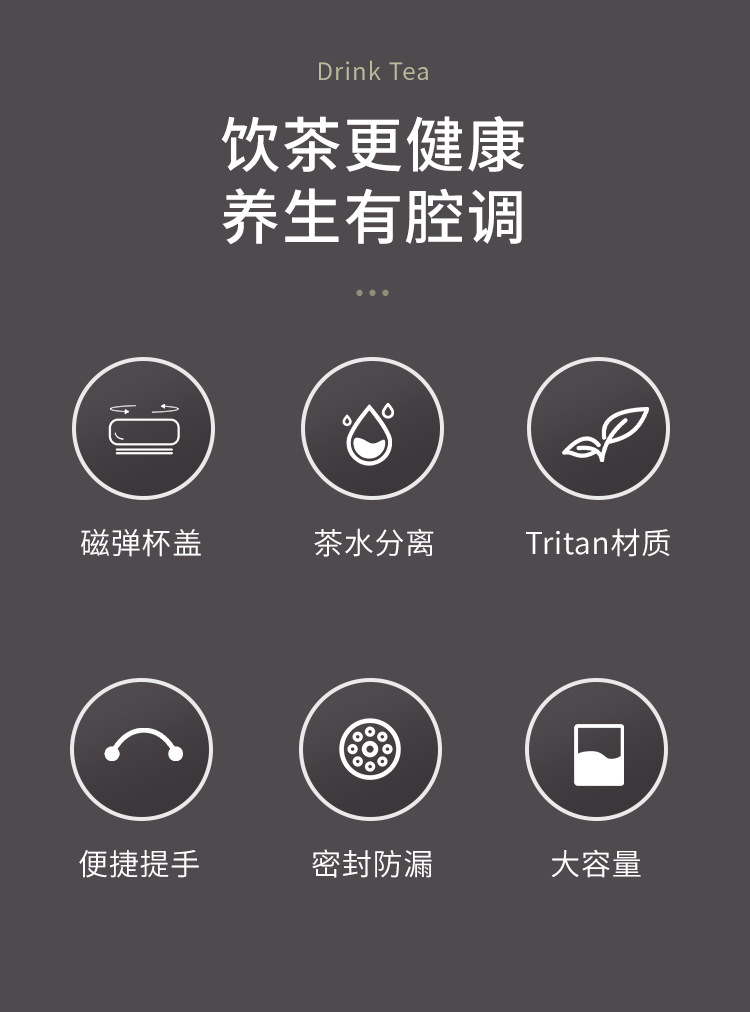 Drink Tea

饮茶更健康
养生有腔调

磁弹杯盖

茶水分离

Tritan材质

便捷提手

密封防漏

大容量