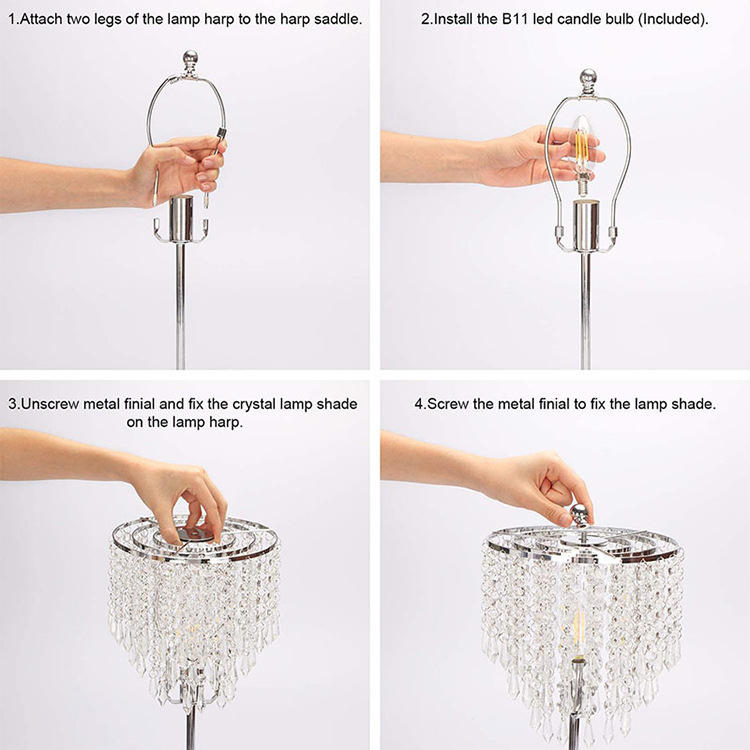 1.Attach two legs of the lamp harp to the harp saddle.

2.Install the B11 led candle bulb (Included).

3.Unscrew metal finial and fix the crystal lamp shade on the lamp harp.

4.Screw the metal finial to fix the lamp shade.