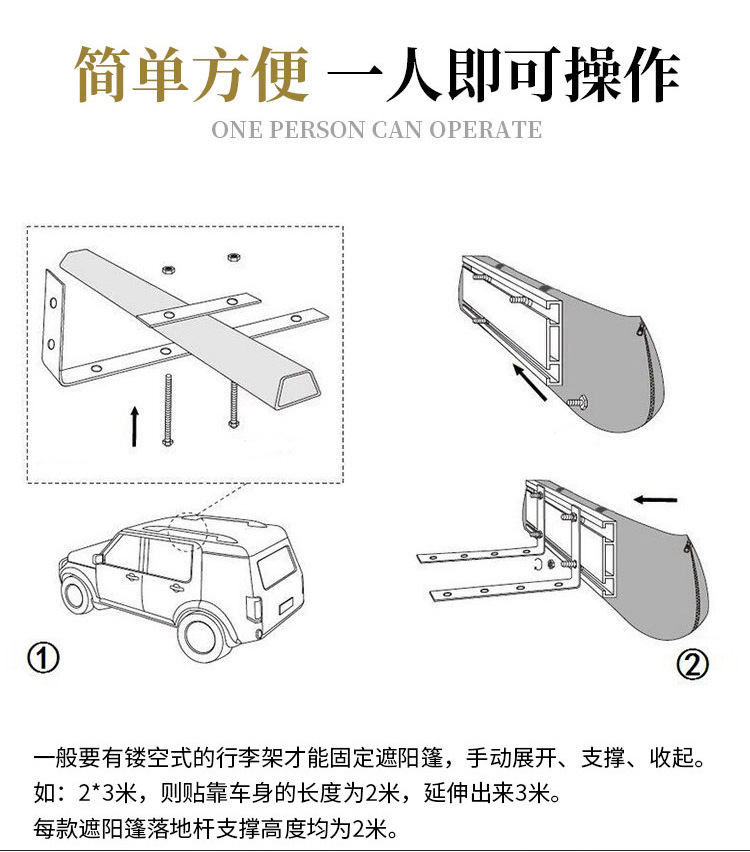 简单方便 一人即可操作

ONE PERSON CAN OPERATE

①

②

一般要有镂空式的行李架才能固定遮阳篷，手动展开、支撑、收起。
如：2*3米，则贴靠车身的长度为2米，延伸出来3米。
每款遮阳篷落地杆支撑高度均为2米。