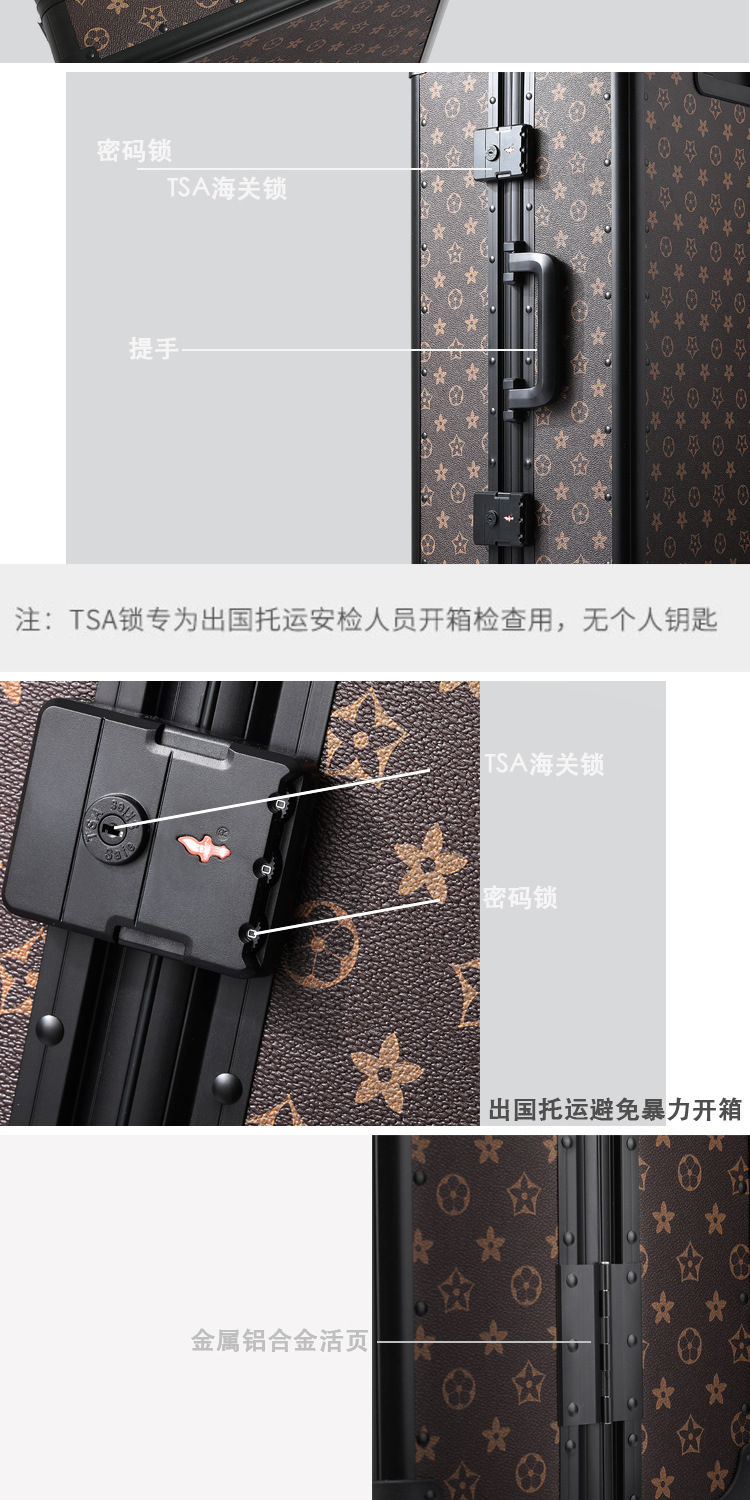 密码锁

TSA海关锁

提手

注：TSA锁专为出国托运安检人员开箱检查用，无个人钥匙

TSA海关锁

密码锁

出国托运避免暴力开箱

金属铝合金活页