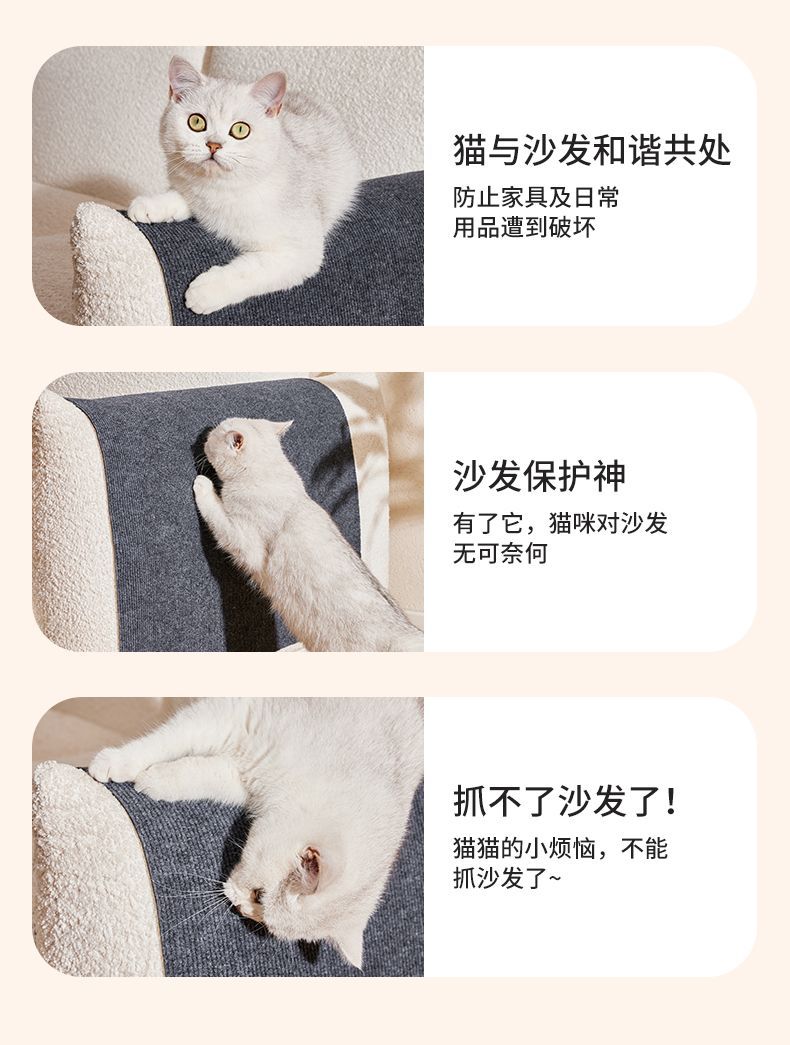 猫与沙发和谐共处

防止家具及日常用品遭到破坏

沙发保护神

有了它，猫咪对沙发无可奈何

抓不了沙发了！

猫猫的小烦恼，不能抓沙发了~