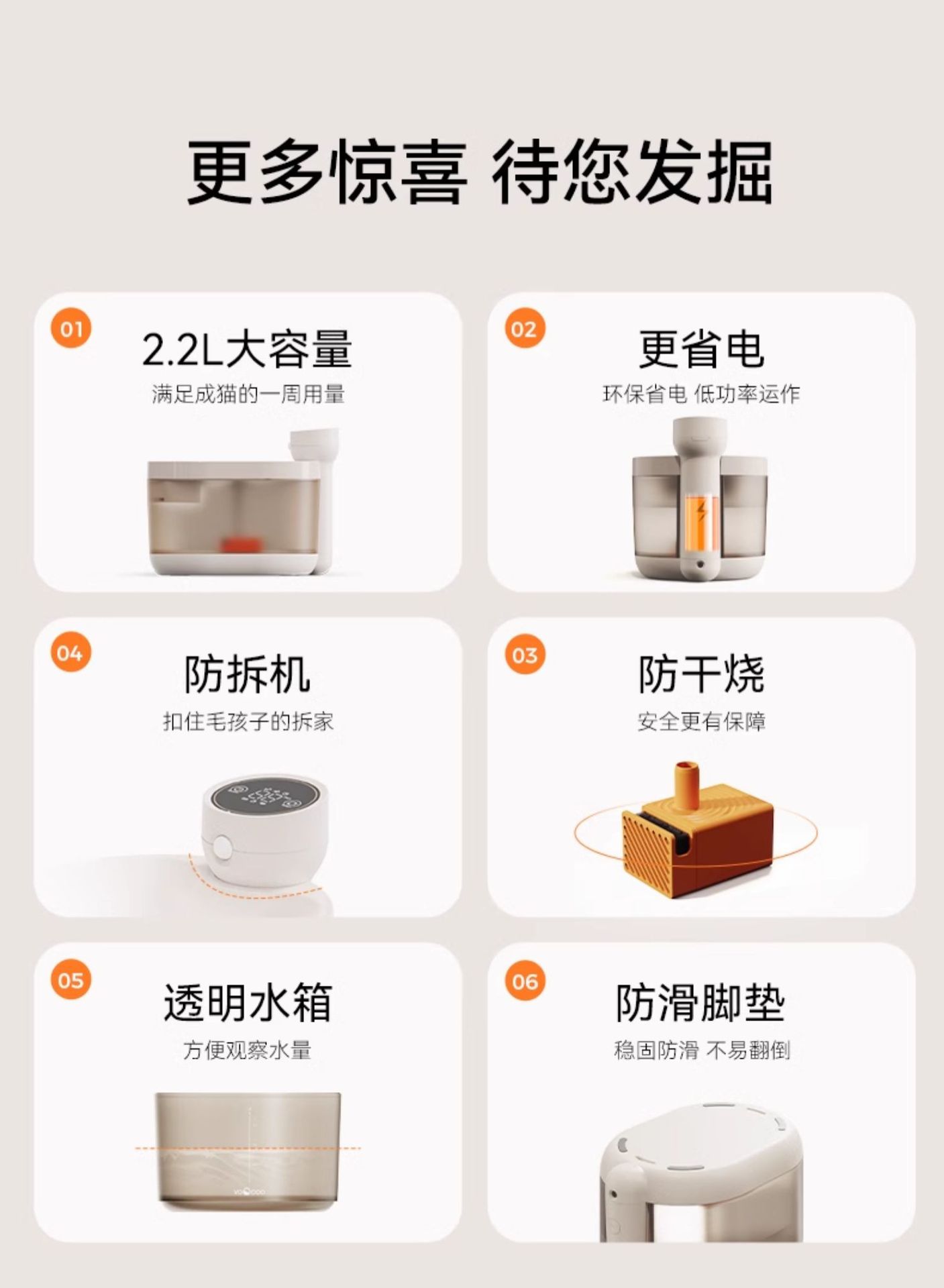 更多惊喜 待您发掘

01
2.2L大容量
满足成猫的一周用量

02
更省电
环保省电 低功率运作

04
防拆机
扣住毛孩子的拆家

03
防干烧
安全更有保障

05
透明水箱
方便观察水量

06
防滑脚垫
稳固防滑 不易翻倒