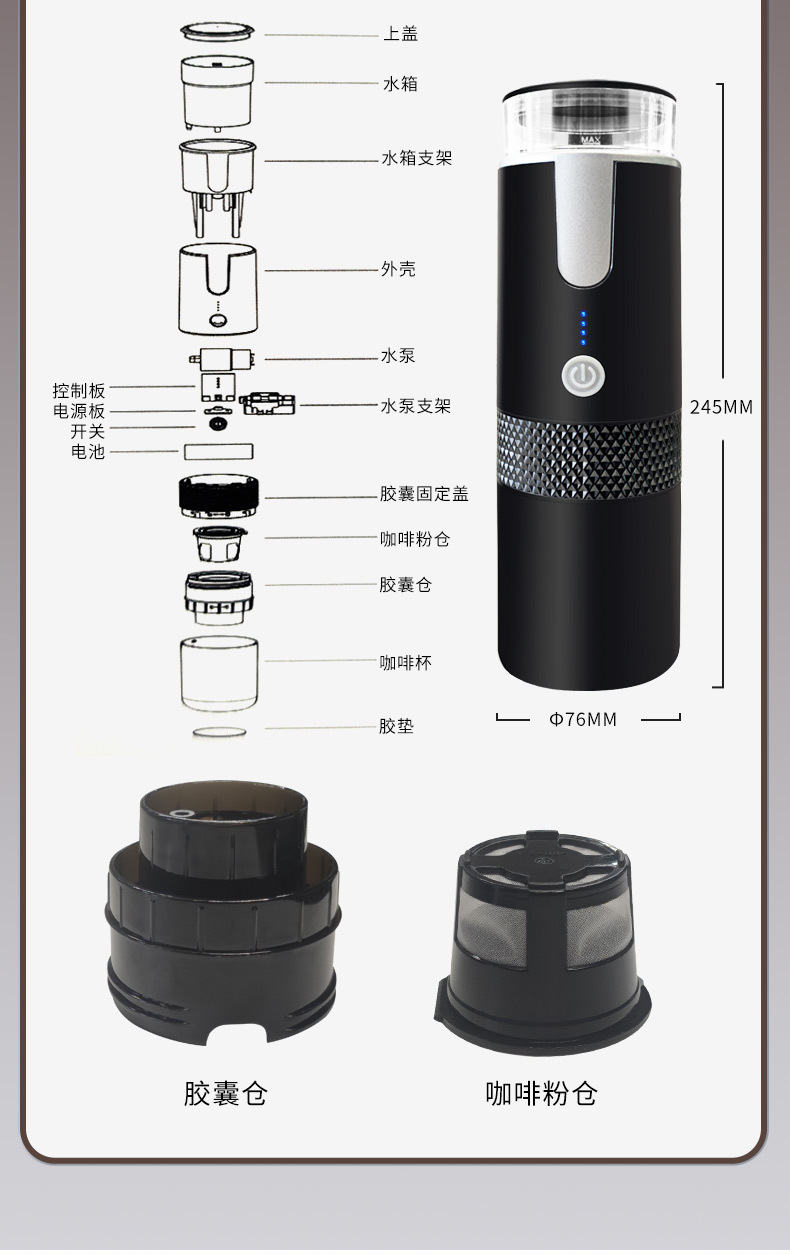 上盖
水箱
水箱支架
外壳
水泵
控制板
电源板
开关
电池
水泵支架
胶囊固定盖
咖啡粉仓
胶囊仓
咖啡杯
胶垫
MAX
245MM
Φ76MM
胶囊仓
咖啡粉仓