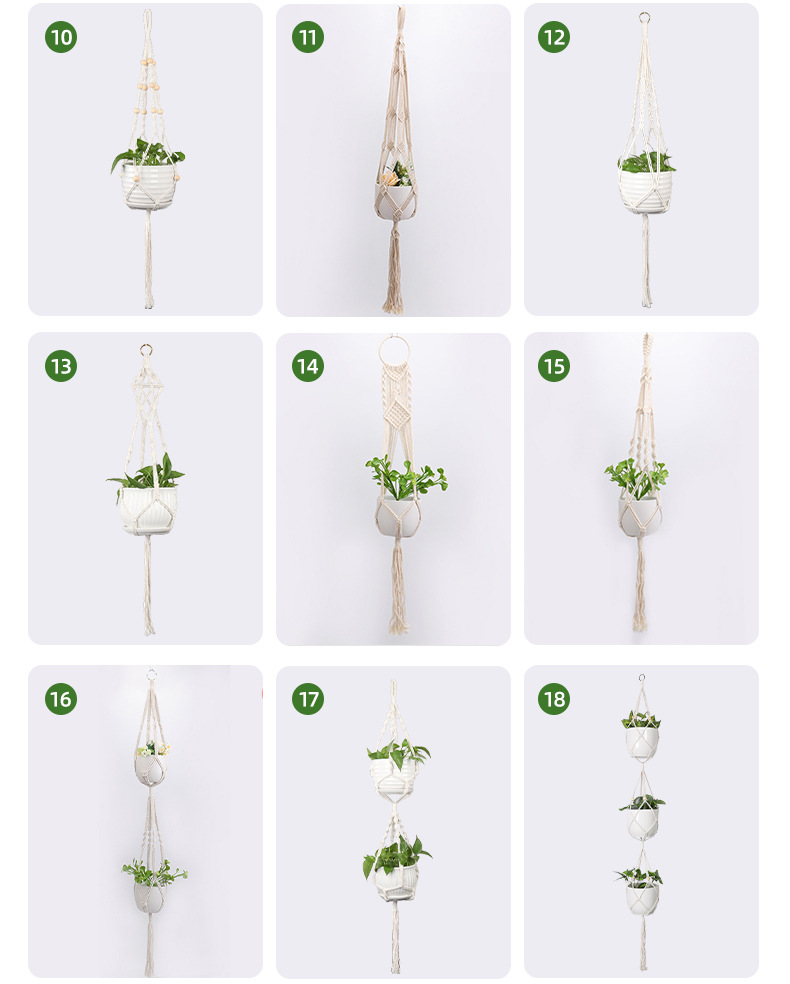 10

11

12

13

14

15

16

17

18